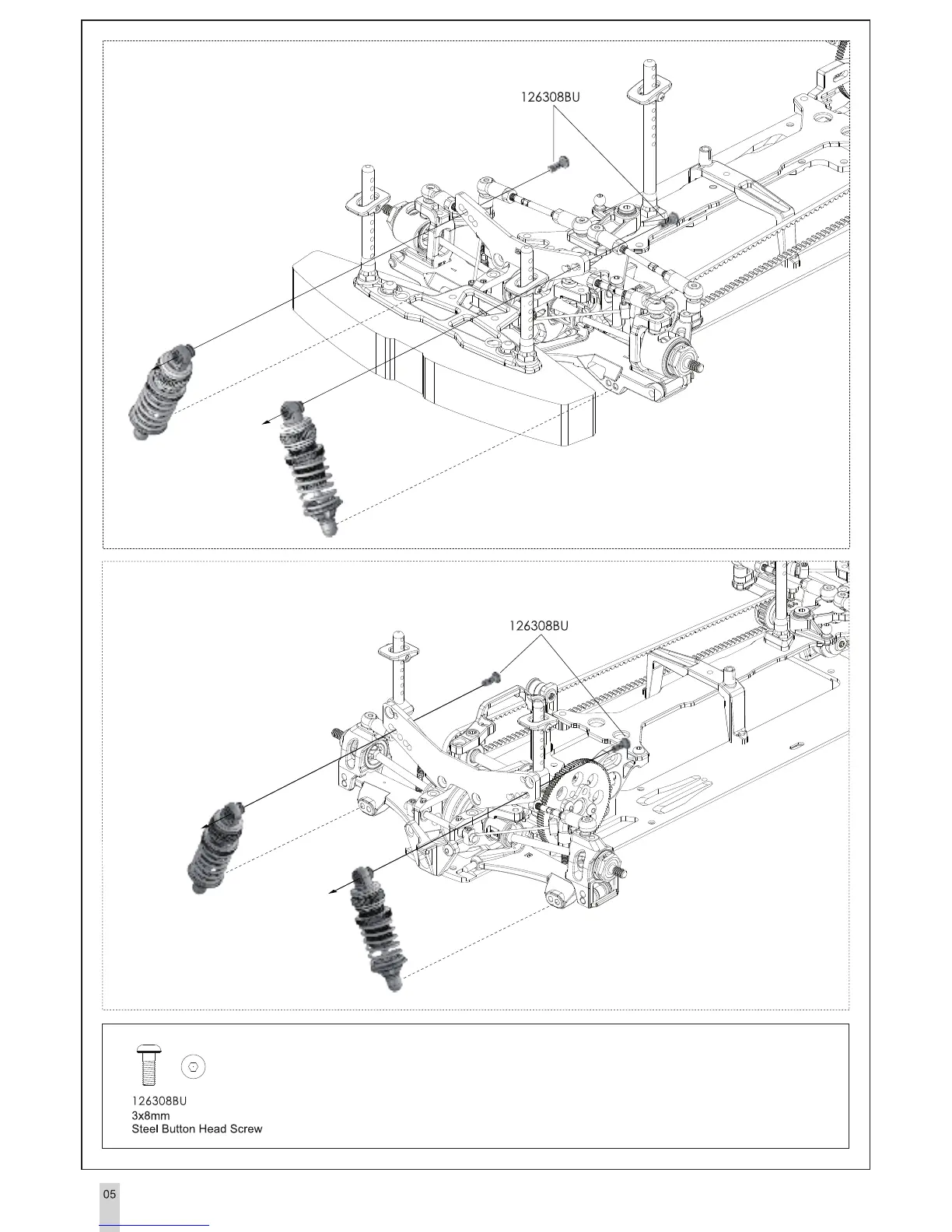 126308BU

126308BU

126308BU
3x8mm
Steel Button Head Screw

05