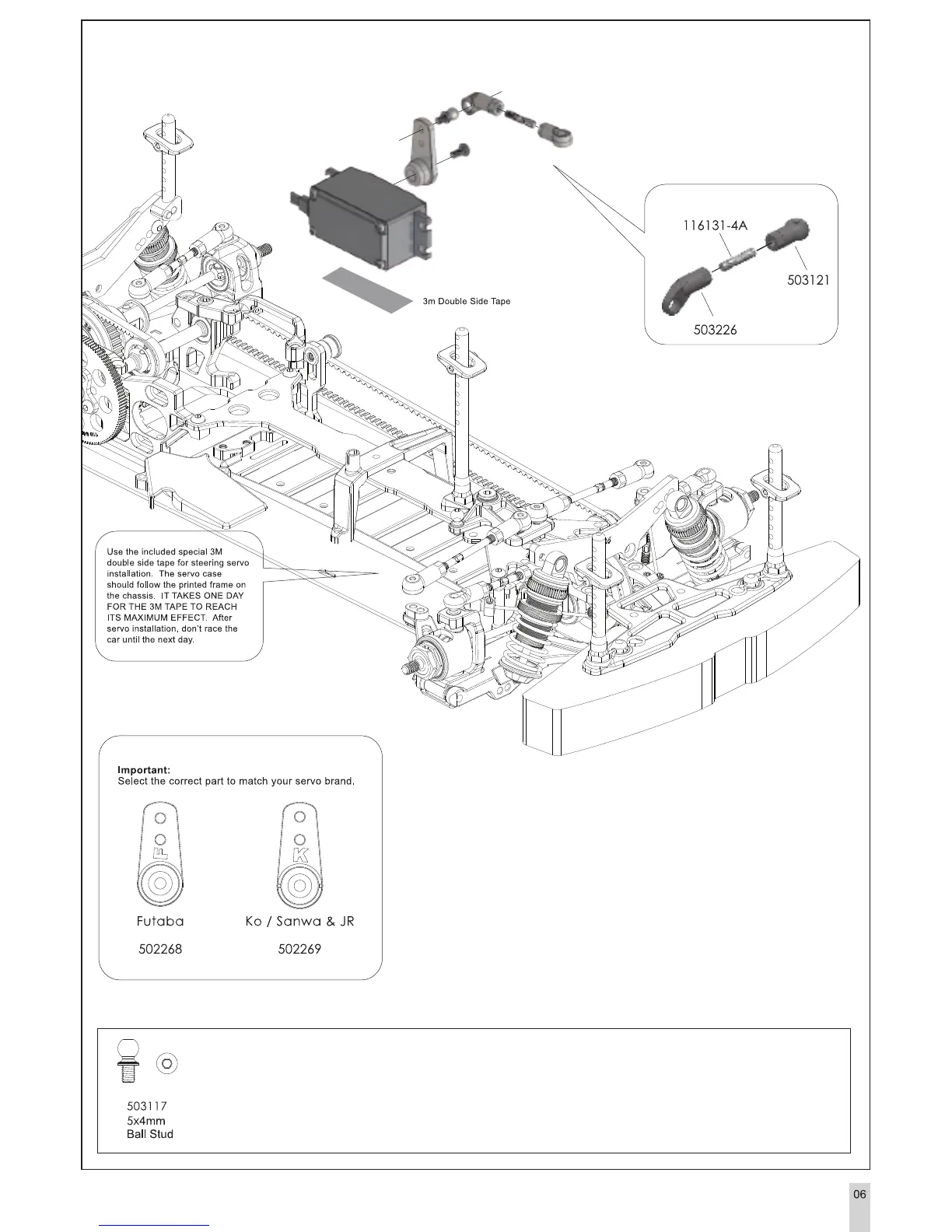 116131-4A

503121

503226

3m Double Side Tape

Use the included special 3M double side tape for steering servo installation. The servo case should follow the printed frame on the chassis. IT TAKES ONE DAY FOR THE 3M TAPE TO REACH ITS MAXIMUM EFFECT. After servo installation, don't race the car until the next day.

Important:
Select the correct part to match your servo brand.

F

K

Futaba

Ko / Sanwa & JR

502268

502269

503117
5x4mm
Ball Stud

06