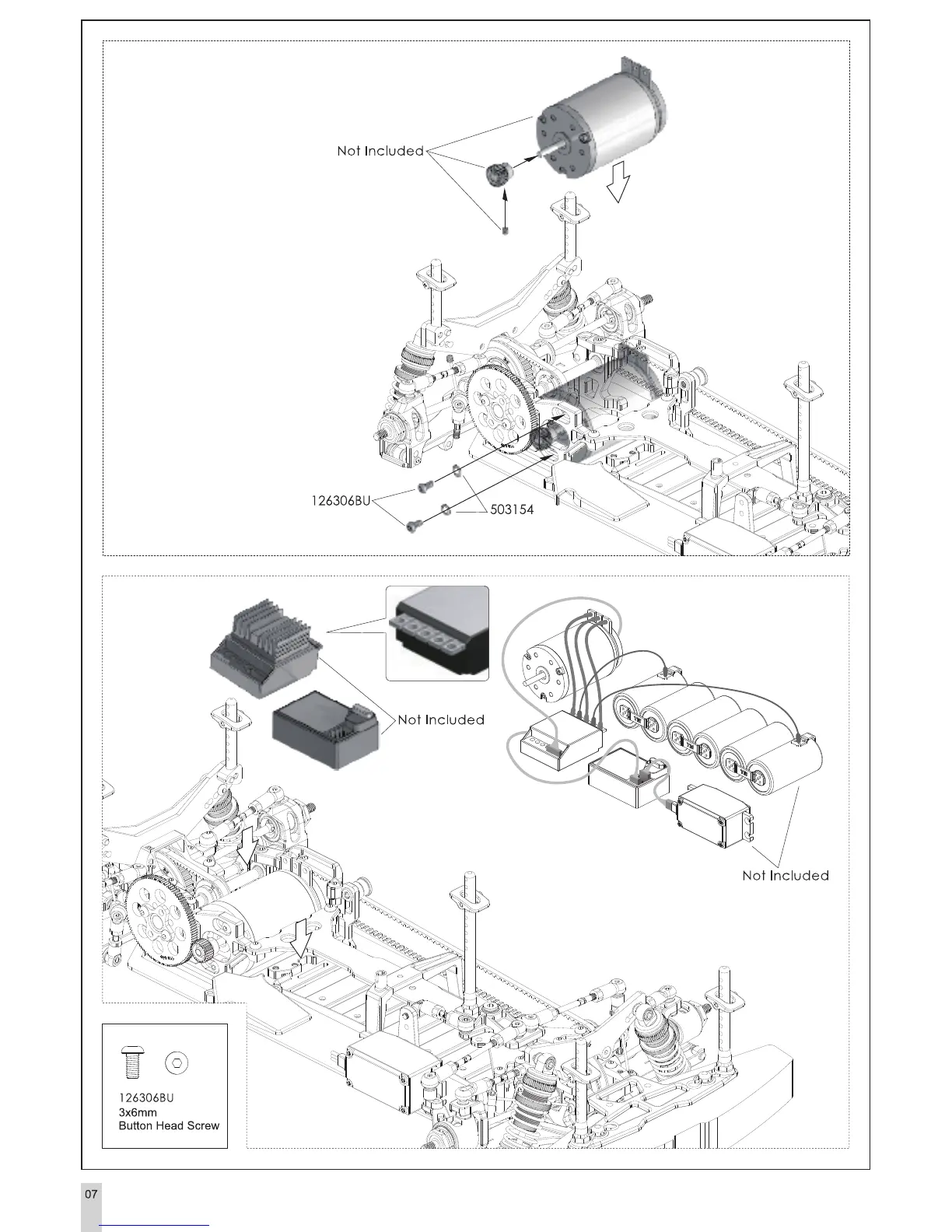 Not Included

126306BU

503154

Not Included

Not Included

126306BU
3x6mm
Button Head Screw

07