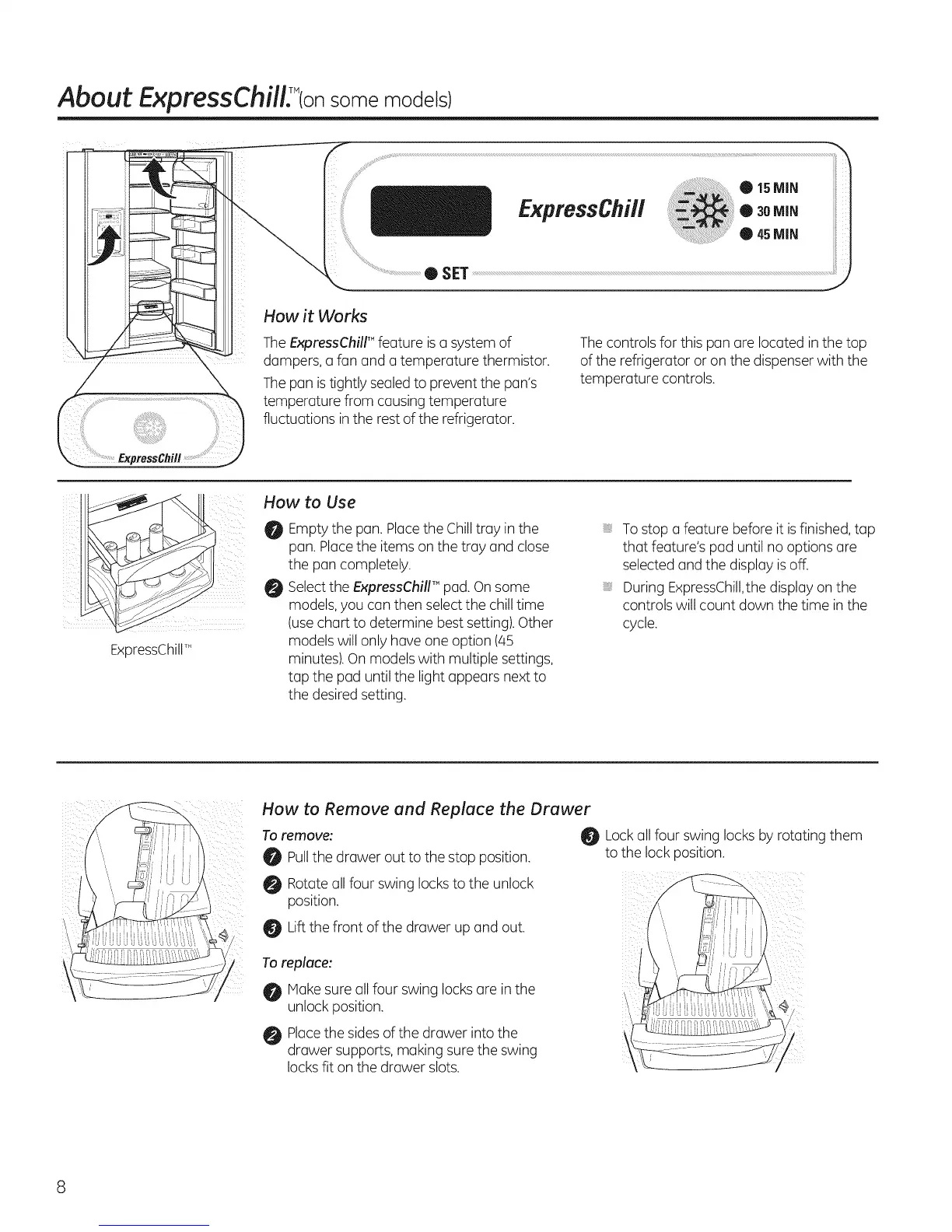 About ExpressChill.™ (on some models)

ExpressChill

15 MIN
30 MIN
45 MIN

SET

ExpressChill

How it Works

The ExpressChill™ feature is a system of dampers, a fan and a temperature thermistor.

The pan is tightly sealed to prevent the pan's temperature from causing temperature fluctuations in the rest of the refrigerator.

The controls for this pan are located in the top of the refrigerator or on the dispenser with the temperature controls.

ExpressChill™

How to Use

1 Empty the pan. Place the Chill tray in the pan. Place the items on the tray and close the pan completely.

2 Select the ExpressChill™ pad. On some models, you can then select the chill time (use chart to determine best setting). Other models will only have one option (45 minutes). On models with multiple settings, tap the pad until the light appears next to the desired setting.

To stop a feature before it is finished, tap that feature's pad until no options are selected and the display is off.

During ExpressChill, the display on the controls will count down the time in the cycle.

How to Remove and Replace the Drawer

To remove:

1 Pull the drawer out to the stop position.

2 Rotate all four swing locks to the unlock position.

3 Lift the front of the drawer up and out.

To replace:

1 Make sure all four swing locks are in the unlock position.

2 Place the sides of the drawer into the drawer supports, making sure the swing locks fit on the drawer slots.

3 Lock all four swing locks by rotating them to the lock position.

8