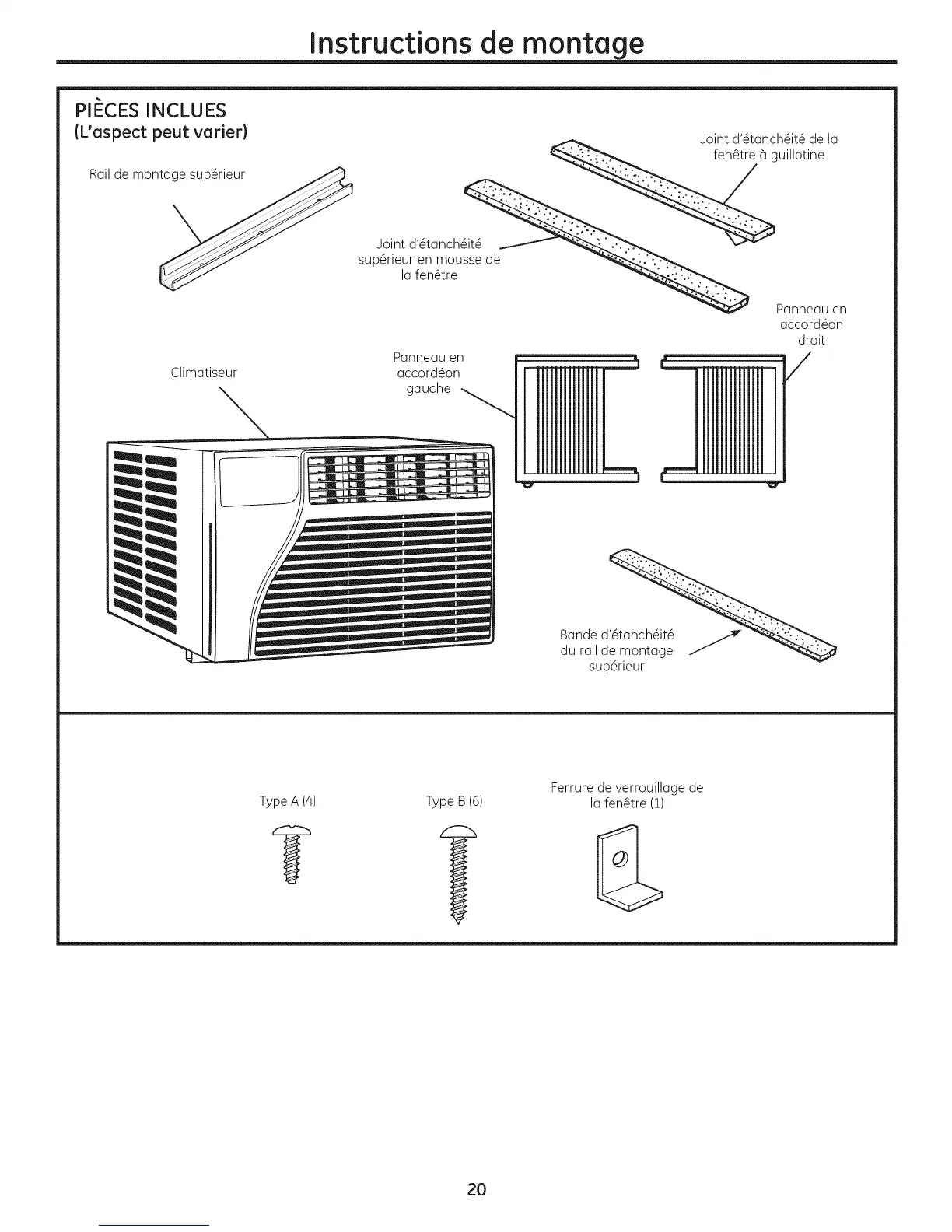 Instructions de montage

PIÈCES INCLUES
(L'aspect peut varier)

Rail de montage supérieur

Joint d'étanchéité de la fenêtre à guillotine

Joint d'étanchéité supérieur en mousse de la fenêtre

Panneau en accordéon droit

Climatiseur

Panneau en accordéon gauche

Bande d'étanchéité du rail de montage supérieur

Type A (4)

Type B (6)

Ferrure de verrouillage de la fenêtre (1)

20