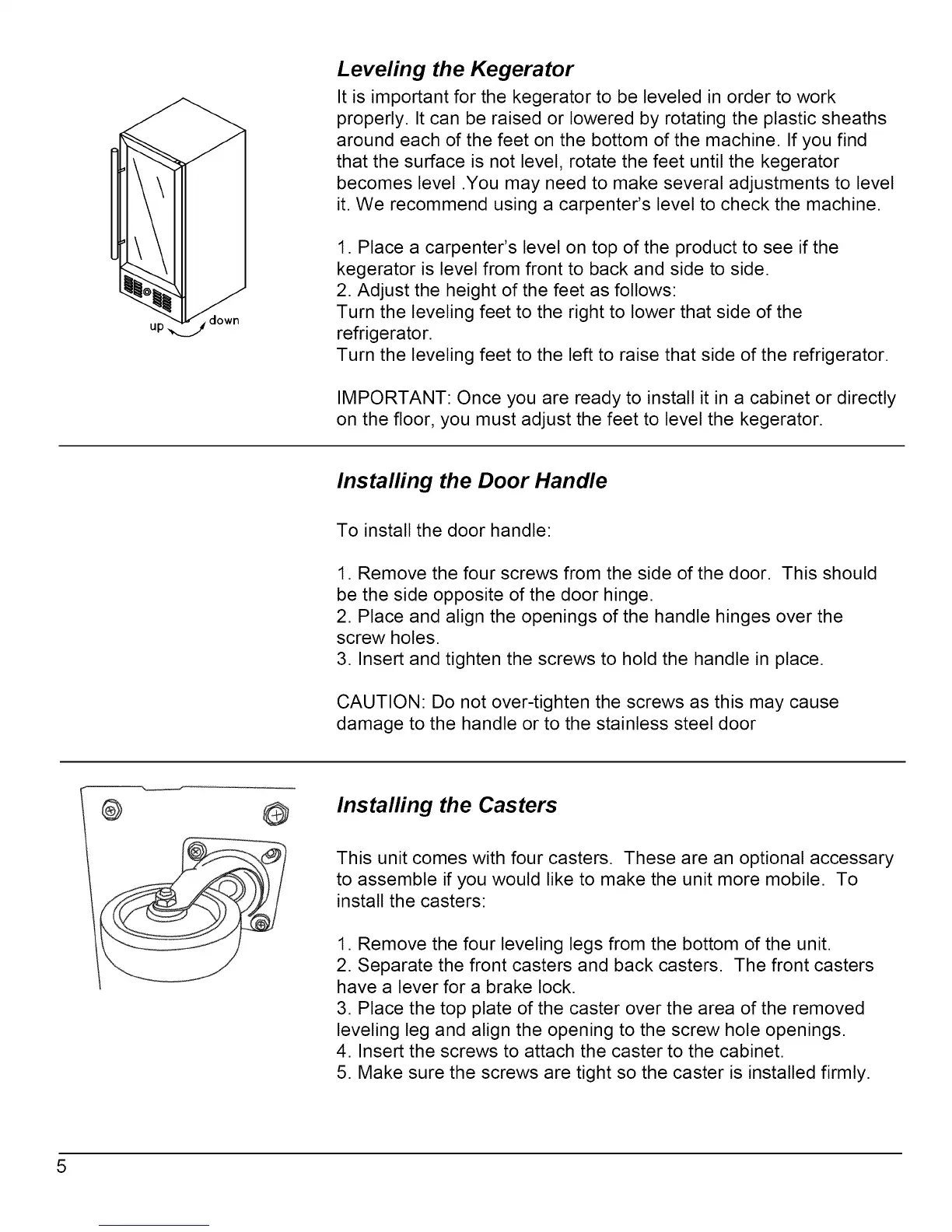 up

down

Leveling the Kegerator

It is important for the kegerator to be leveled in order to work properly. It can be raised or lowered by rotating the plastic sheaths around each of the feet on the bottom of the machine. If you find that the surface is not level, rotate the feet until the kegerator becomes level .You may need to make several adjustments to level it. We recommend using a carpenter's level to check the machine.

1. Place a carpenter's level on top of the product to see if the kegerator is level from front to back and side to side.
2. Adjust the height of the feet as follows:
Turn the leveling feet to the right to lower that side of the refrigerator.
Turn the leveling feet to the left to raise that side of the refrigerator.

IMPORTANT: Once you are ready to install it in a cabinet or directly on the floor, you must adjust the feet to level the kegerator.

Installing the Door Handle

To install the door handle:

1. Remove the four screws from the side of the door. This should be the side opposite of the door hinge.
2. Place and align the openings of the handle hinges over the screw holes.
3. Insert and tighten the screws to hold the handle in place.

CAUTION: Do not over-tighten the screws as this may cause damage to the handle or to the stainless steel door

Installing the Casters

This unit comes with four casters. These are an optional accessary to assemble if you would like to make the unit more mobile. To install the casters:

1. Remove the four leveling legs from the bottom of the unit.
2. Separate the front casters and back casters. The front casters have a lever for a brake lock.
3. Place the top plate of the caster over the area of the removed leveling leg and align the opening to the screw hole openings.
4. Insert the screws to attach the caster to the cabinet.
5. Make sure the screws are tight so the caster is installed firmly.

5