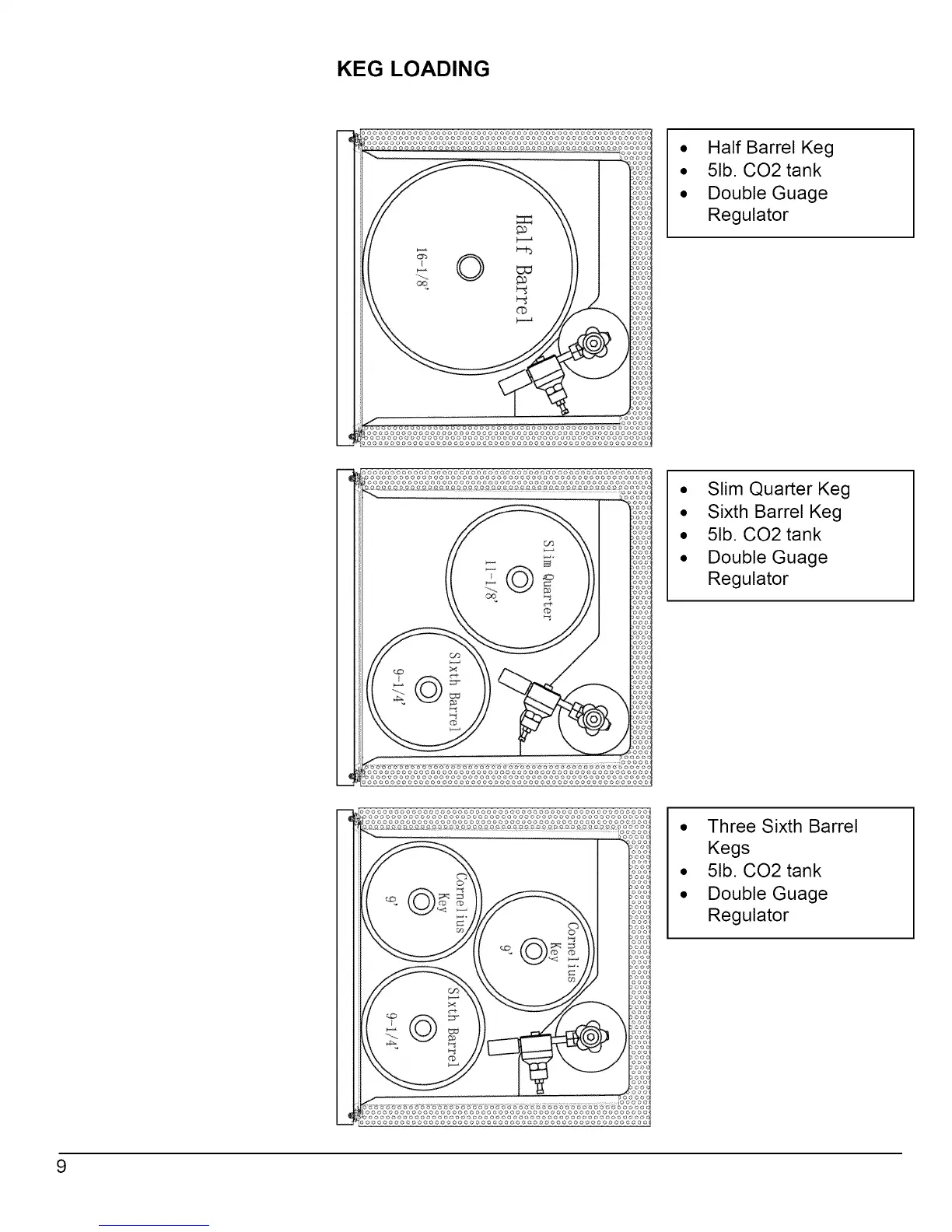 KEG LOADING

Half Barrel
16-1/8'

- Half Barrel Keg
- 5lb. CO2 tank
- Double Guage Regulator

Slim Quarter
11-1/8'
Sixth Barrel
9-1/4'

- Slim Quarter Keg
- Sixth Barrel Keg
- 5lb. CO2 tank
- Double Guage Regulator

Cornelius Key
9'
Cornelius Key
9'
Sixth Barrel
9-1/4'

- Three Sixth Barrel Kegs
- 5lb. CO2 tank
- Double Guage Regulator

9