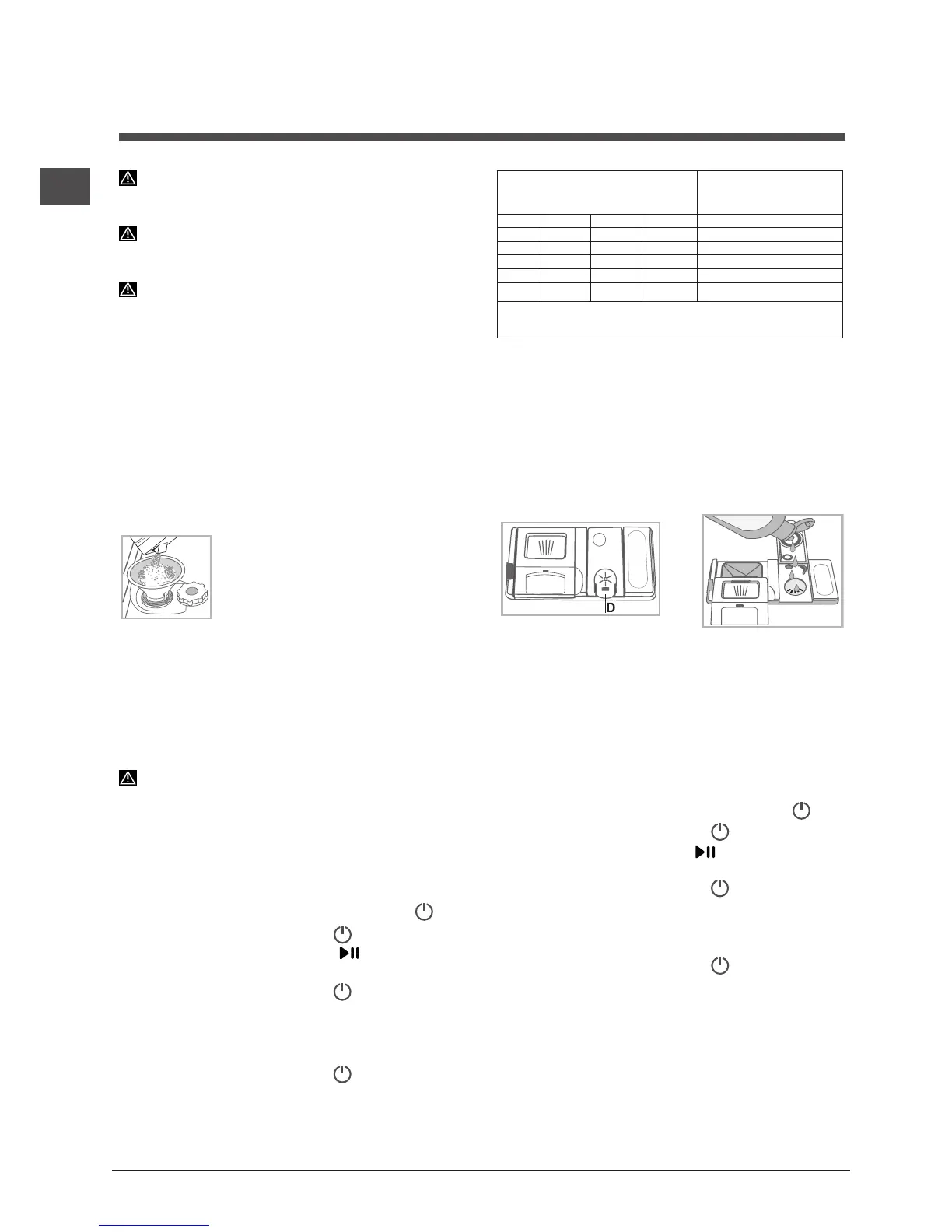 D