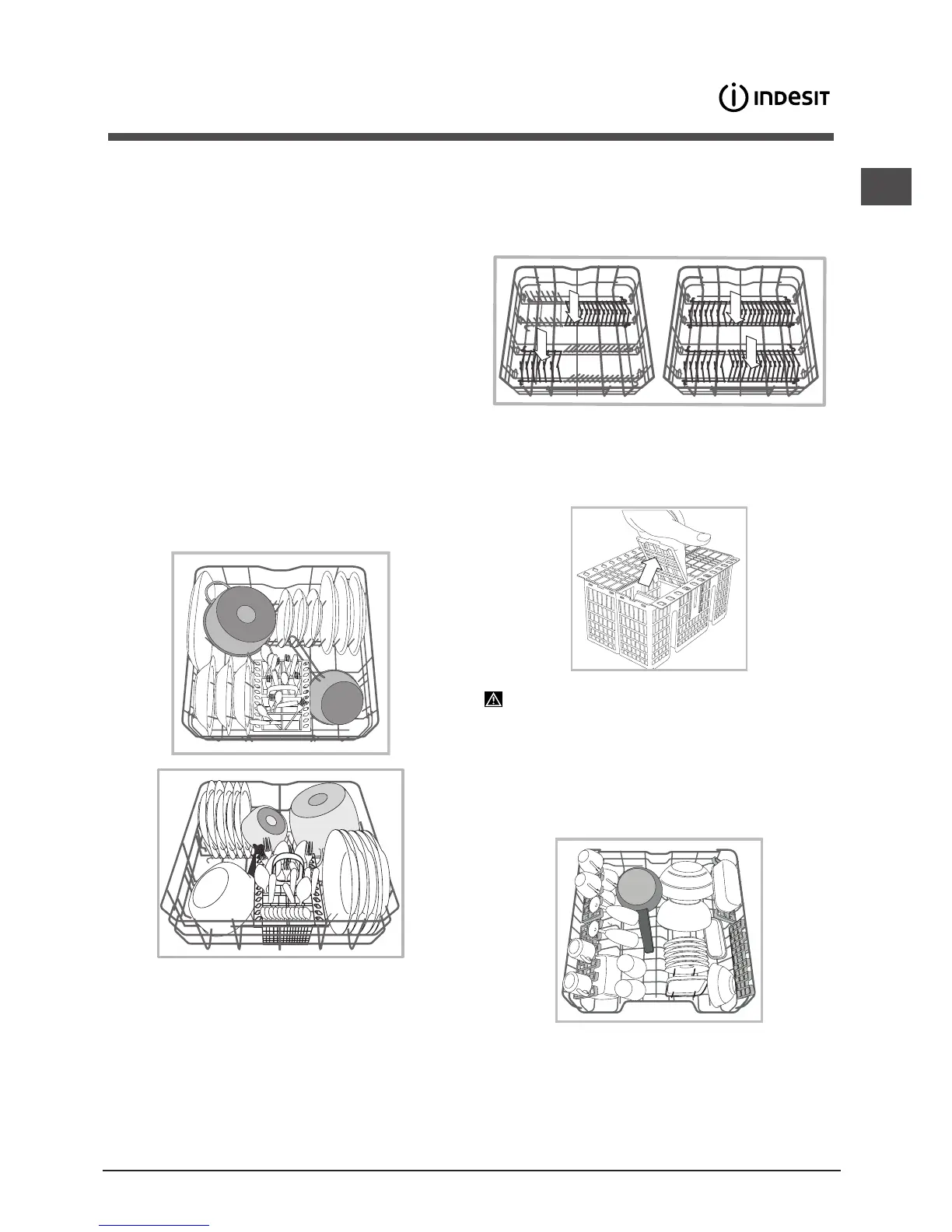 INDESIT