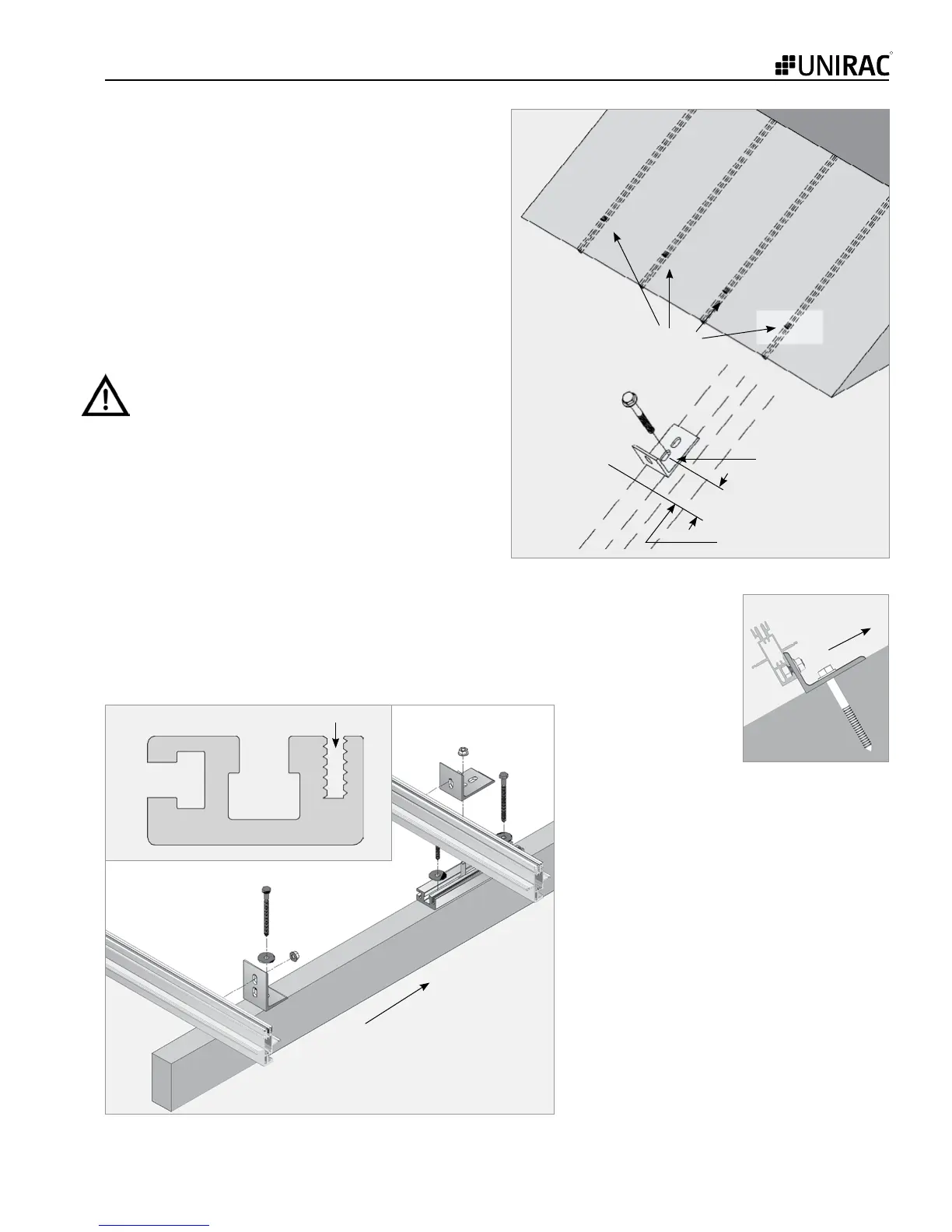 UNIRAC