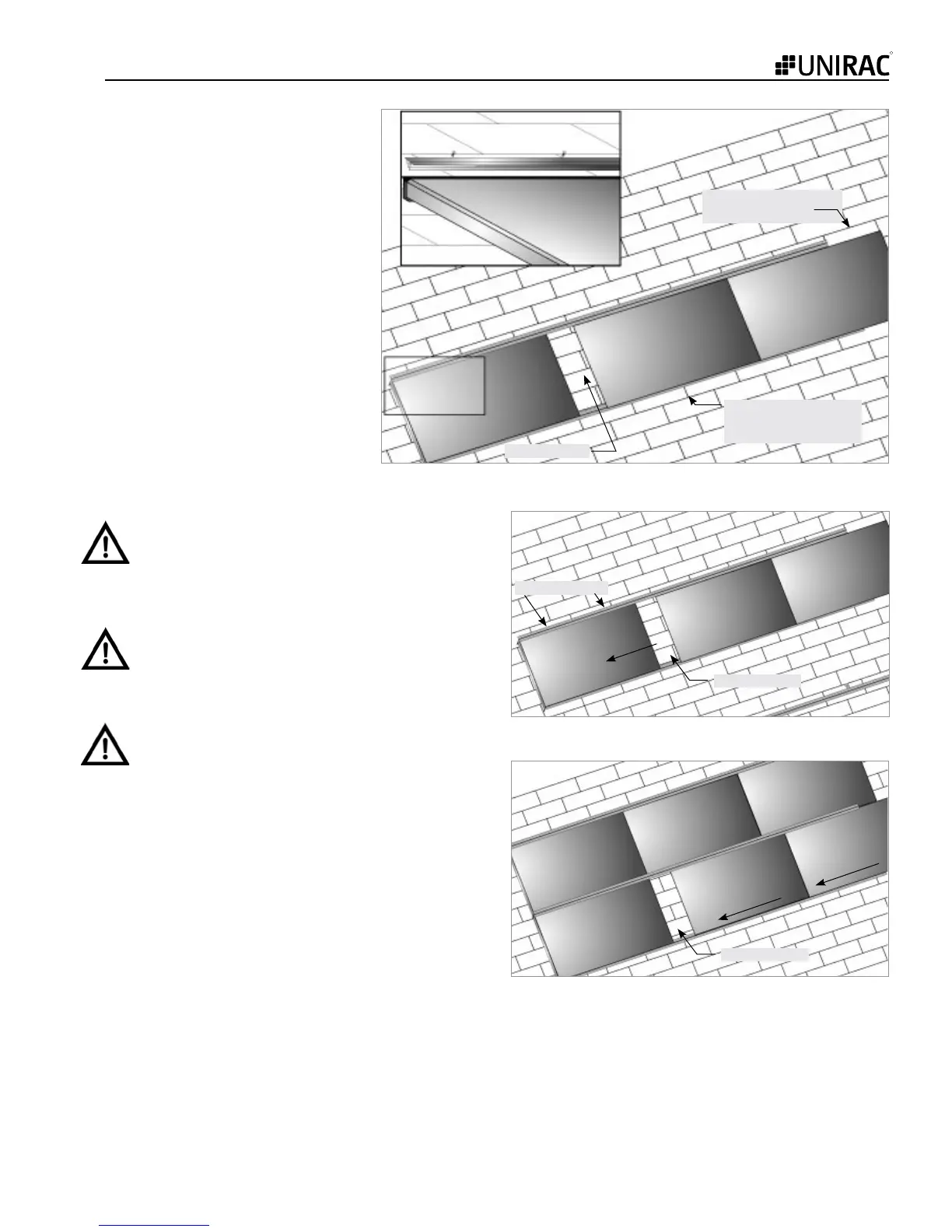 UNIRAC