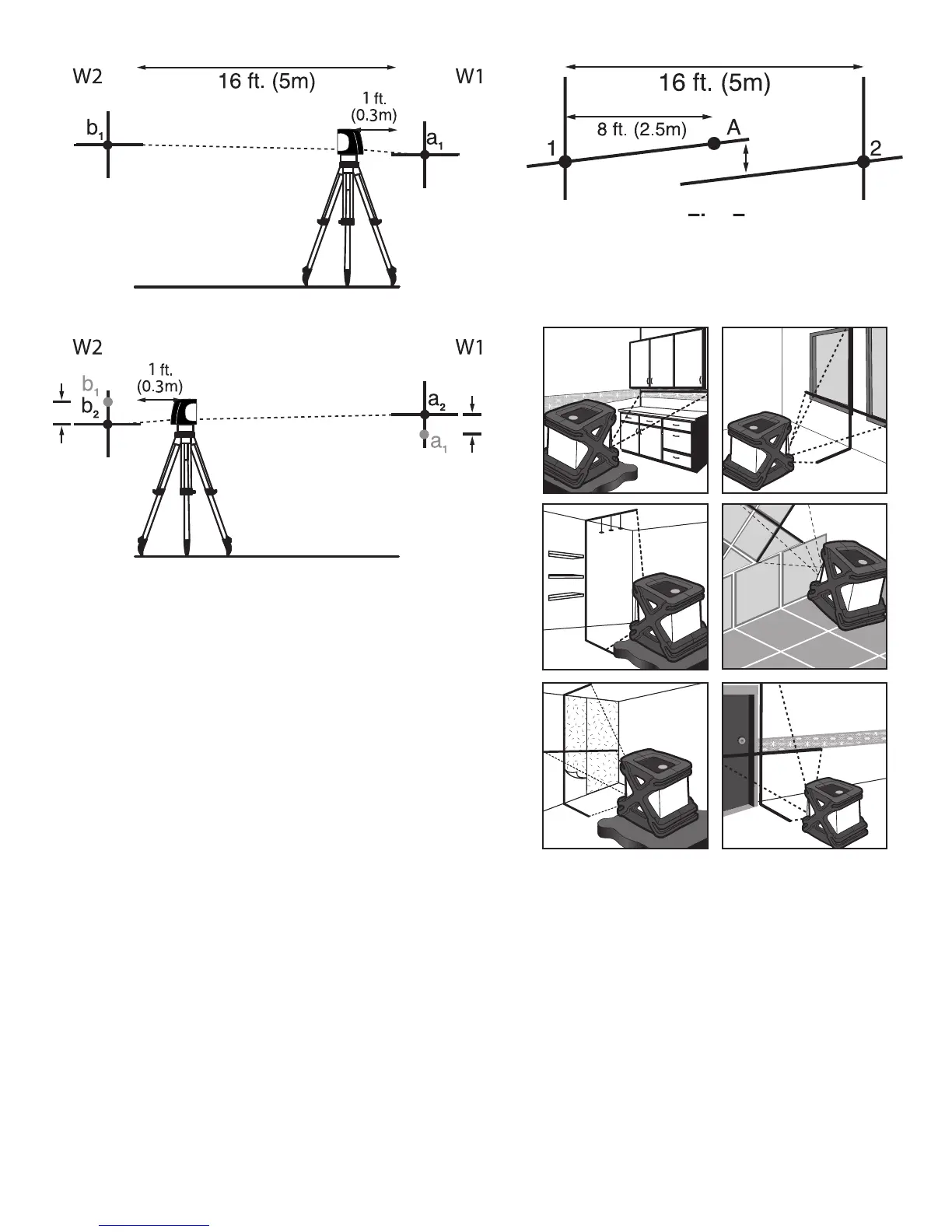 W2

16 ft. (5m)

W1

1 ft. (0.3m)

$b_1$

$a_1$

16 ft. (5m)

8 ft. (2.5m)

A

1

2

W2

W1

1 ft. (0.3m)

$b_1$

$b_2$

$a_2$

$a_1$