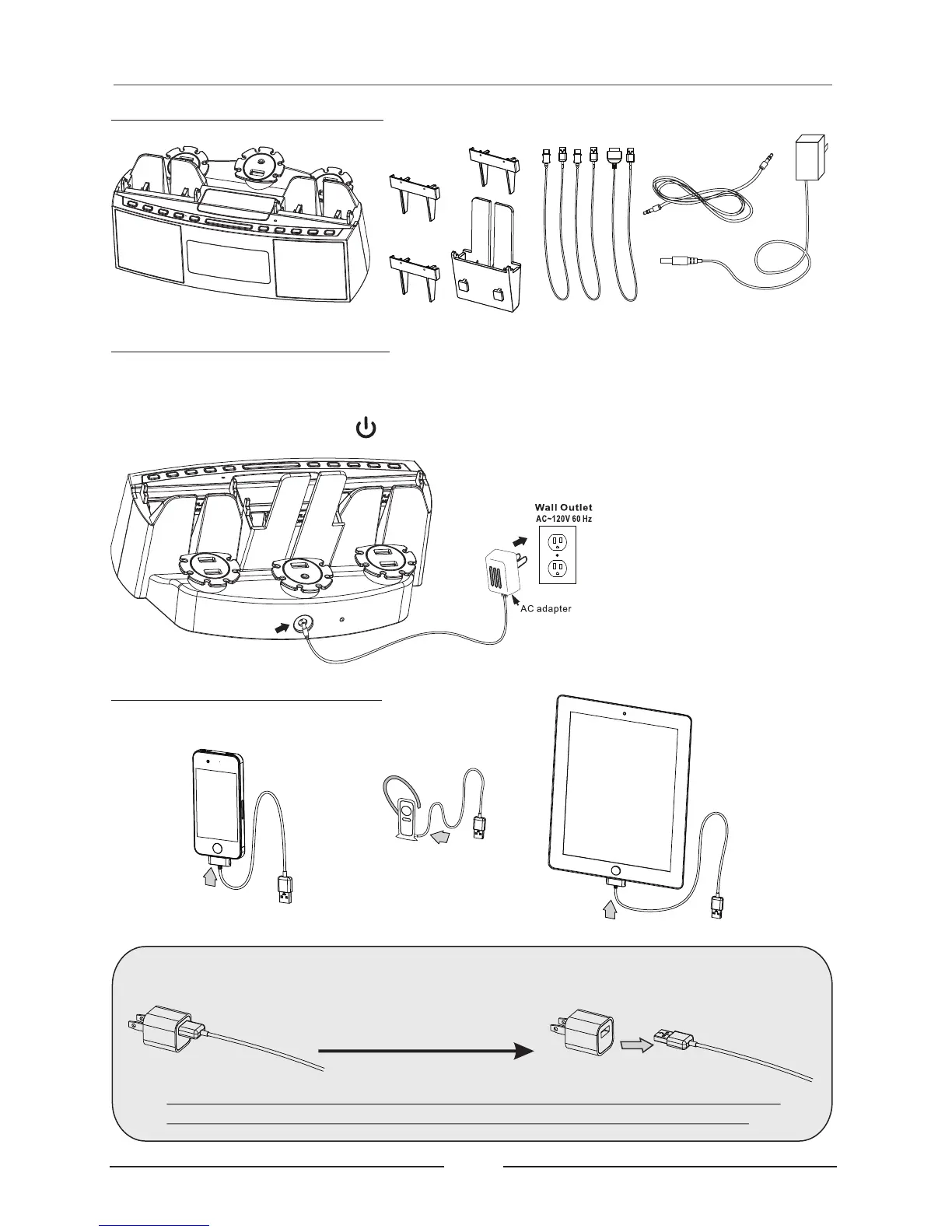 Wall Outlet
AC~120V 60 Hz

AC adapter