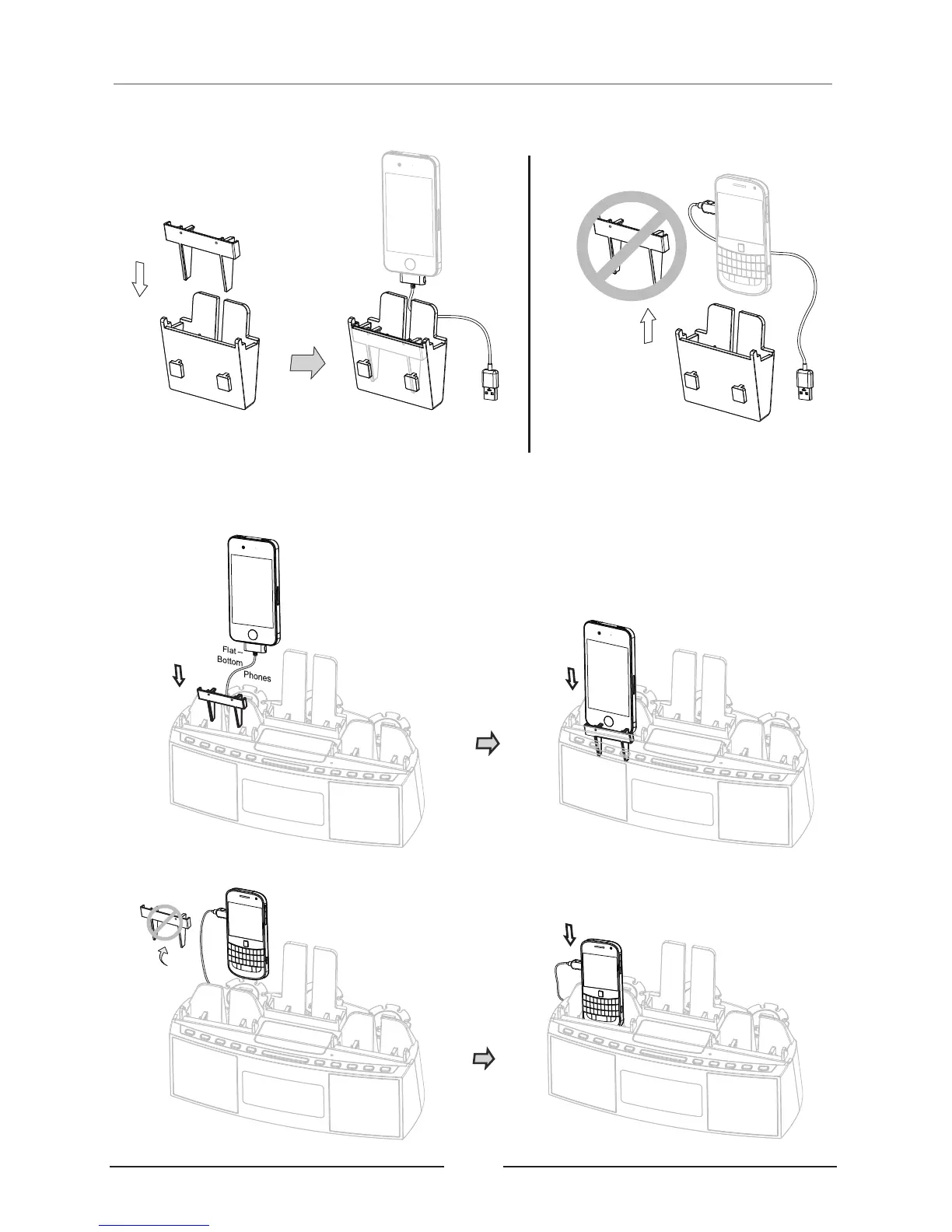 Flat Bottom
Phones