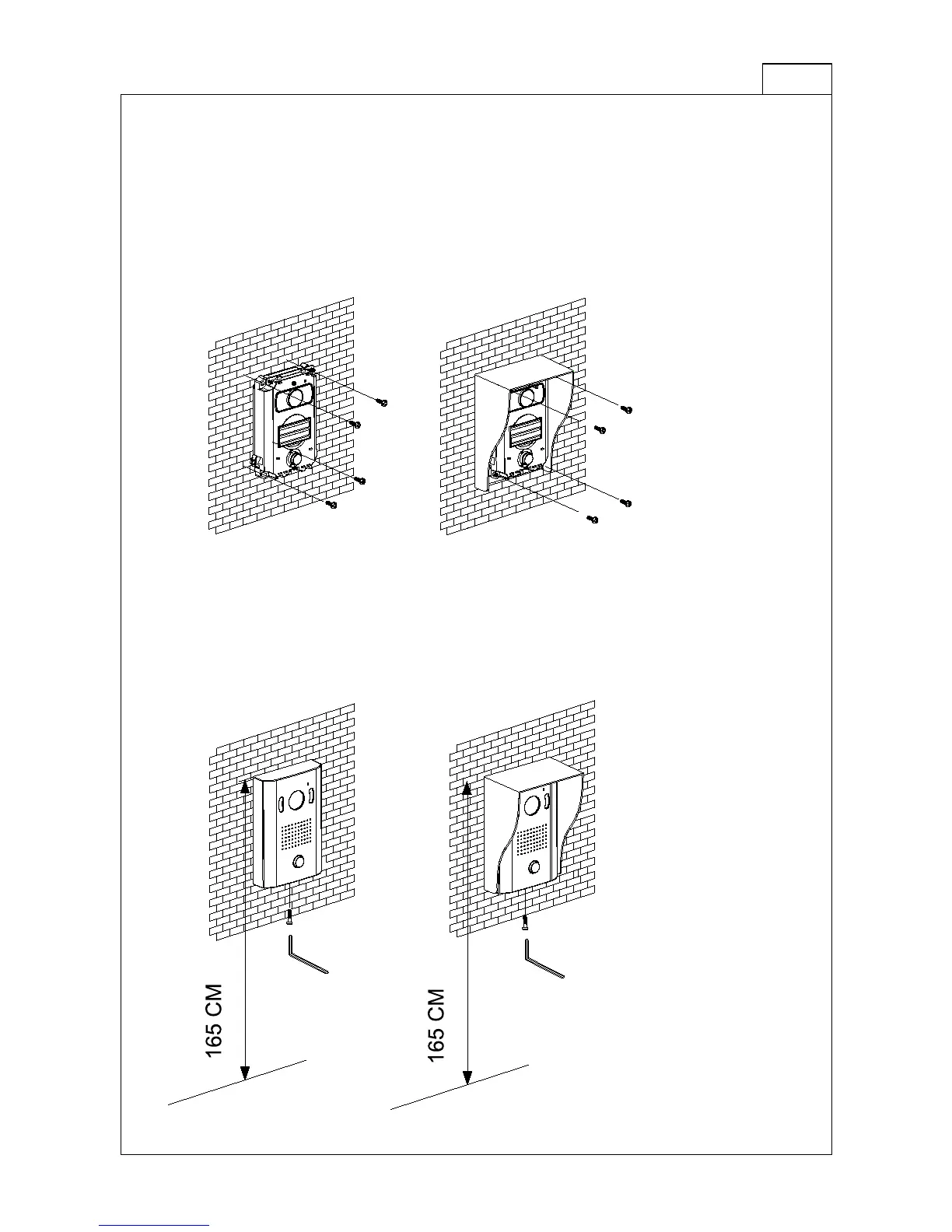 165 CM

165 CM