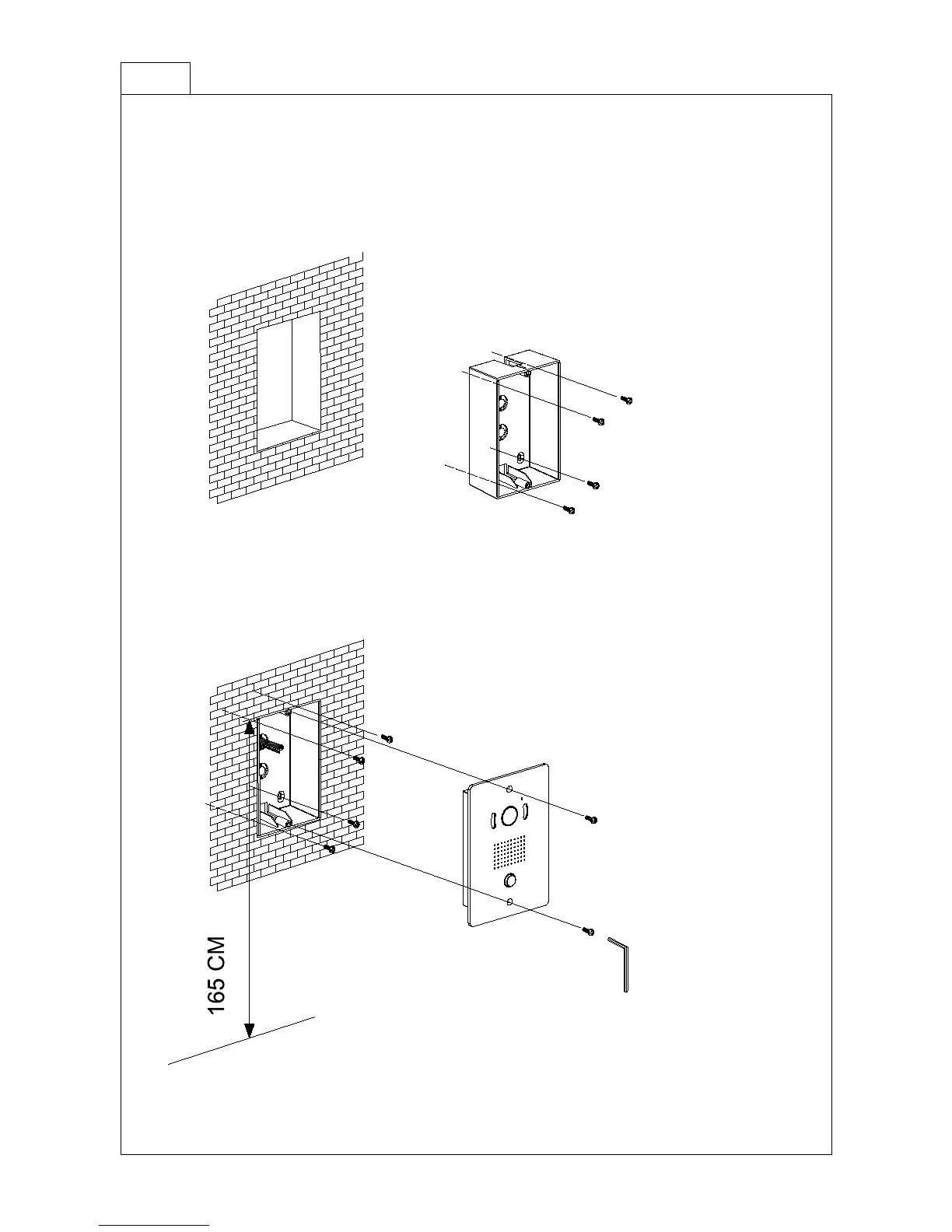 165 CM