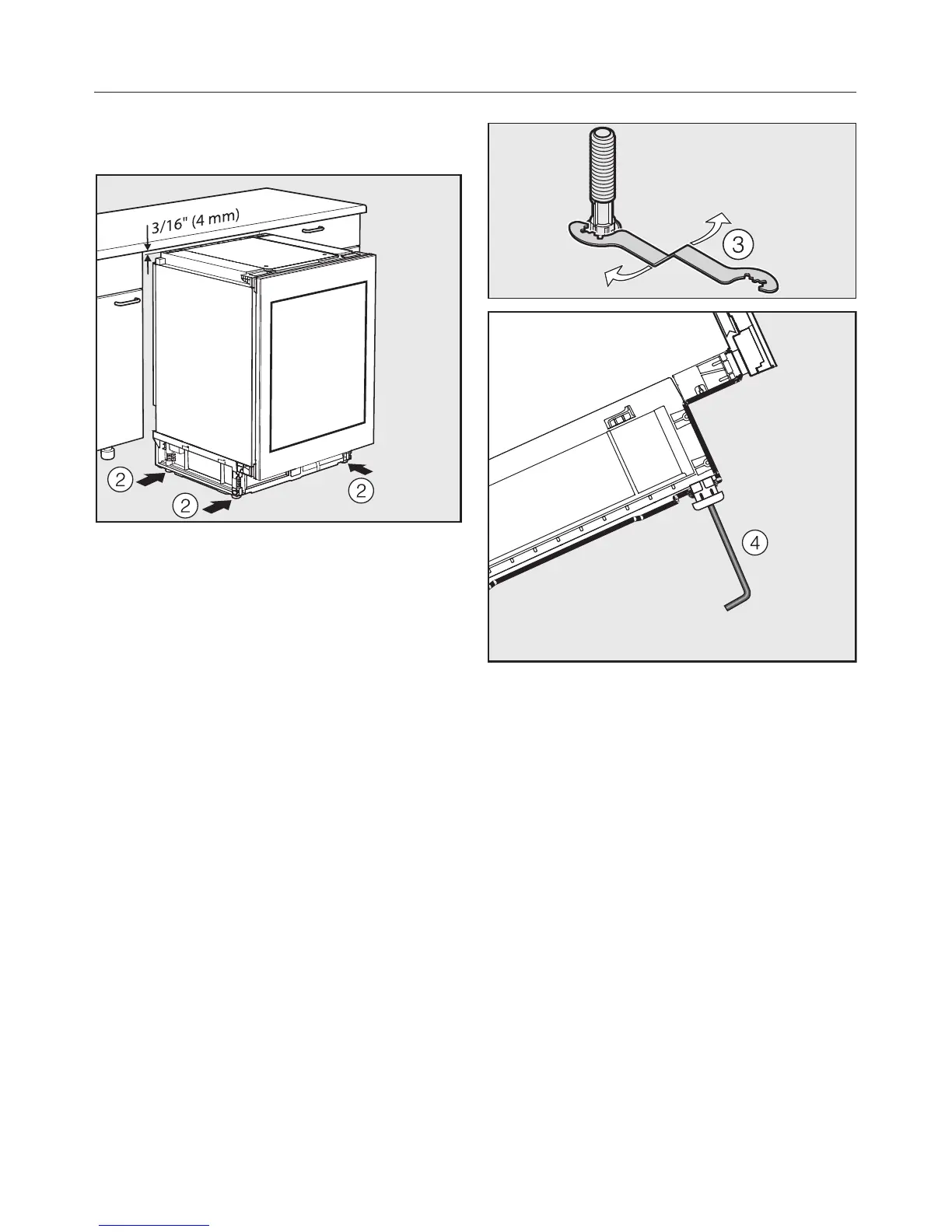 3/16" (4 mm)

2

2

2

3

4