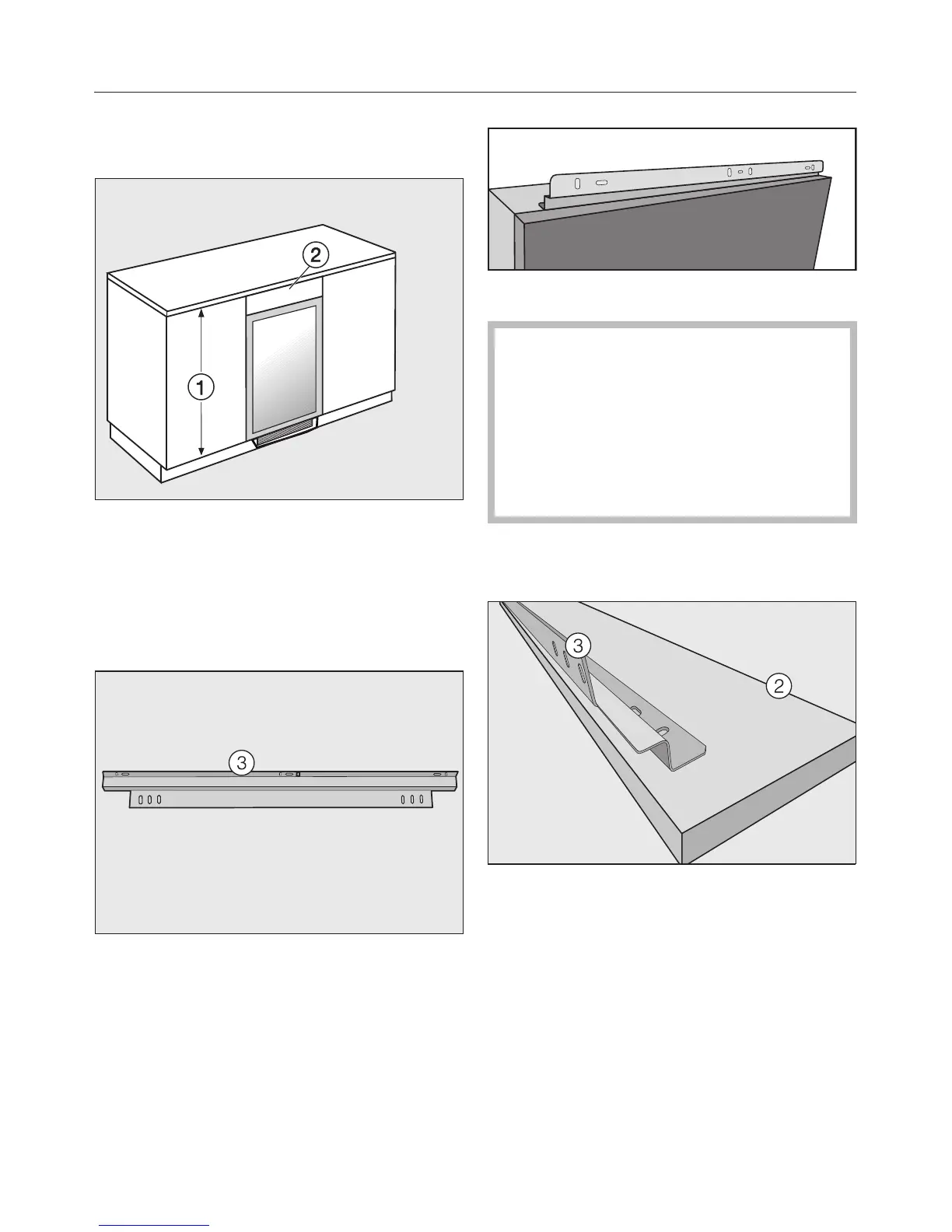 2

1

3

3

2