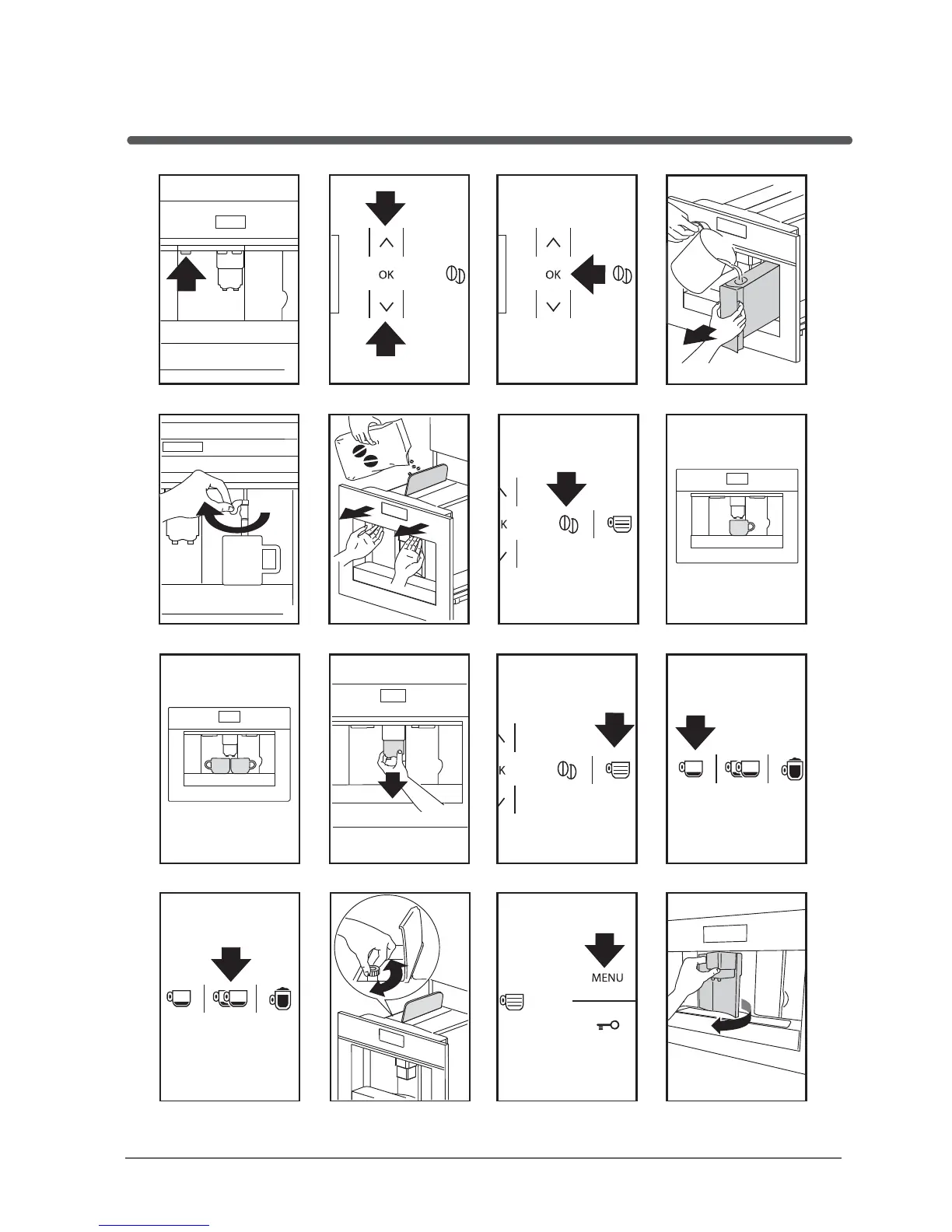 OK

OK

K

K

MENU