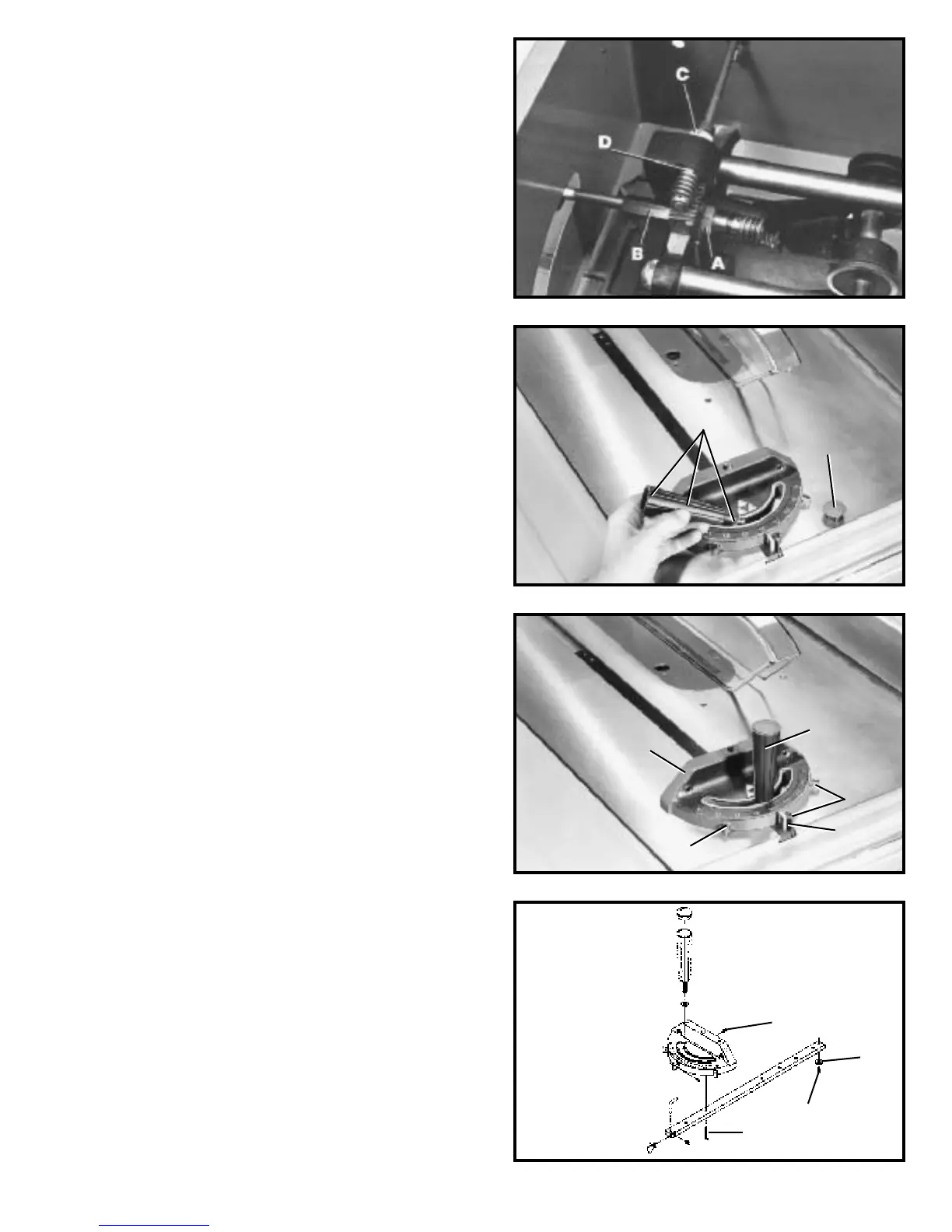 C
D
B
A