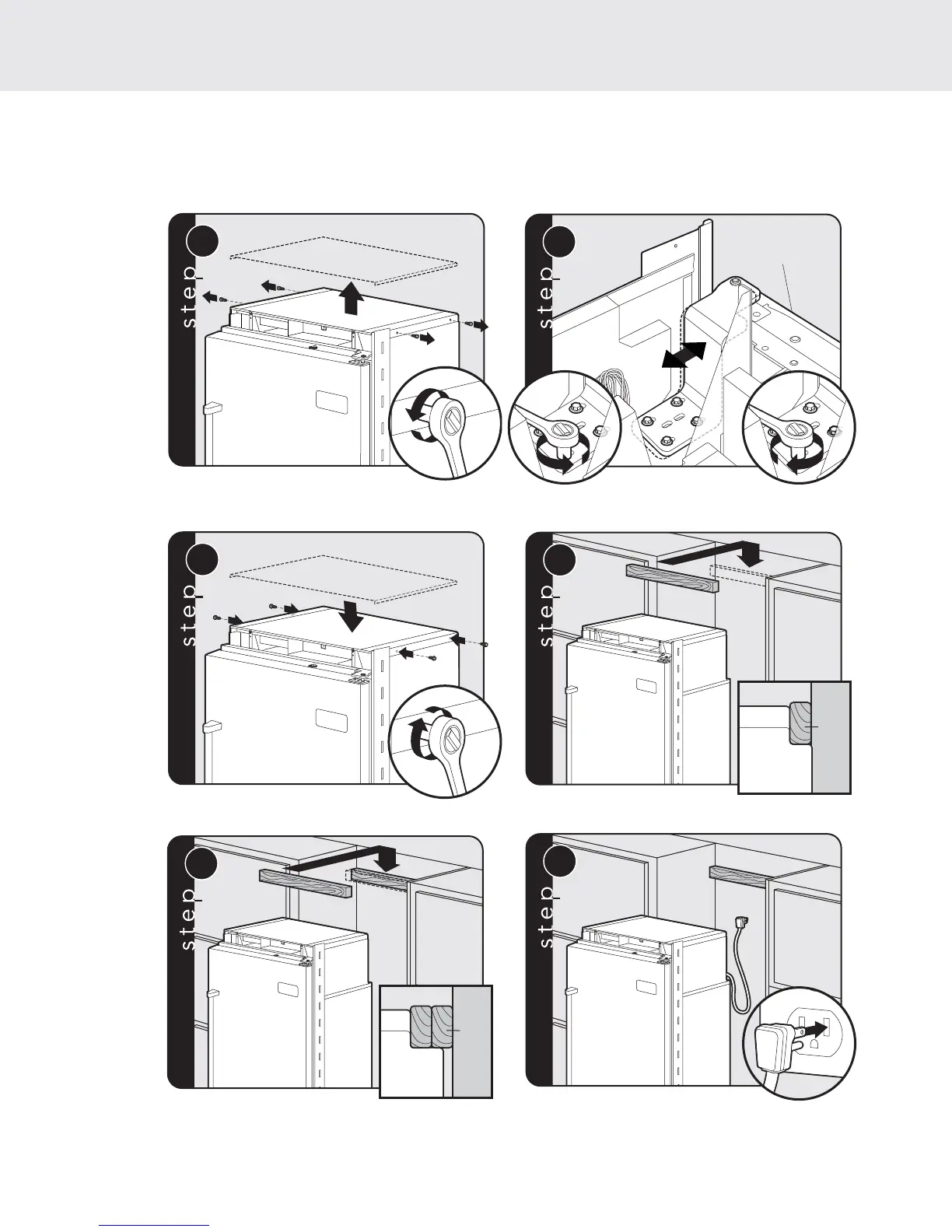 step

step

step

step

step

step