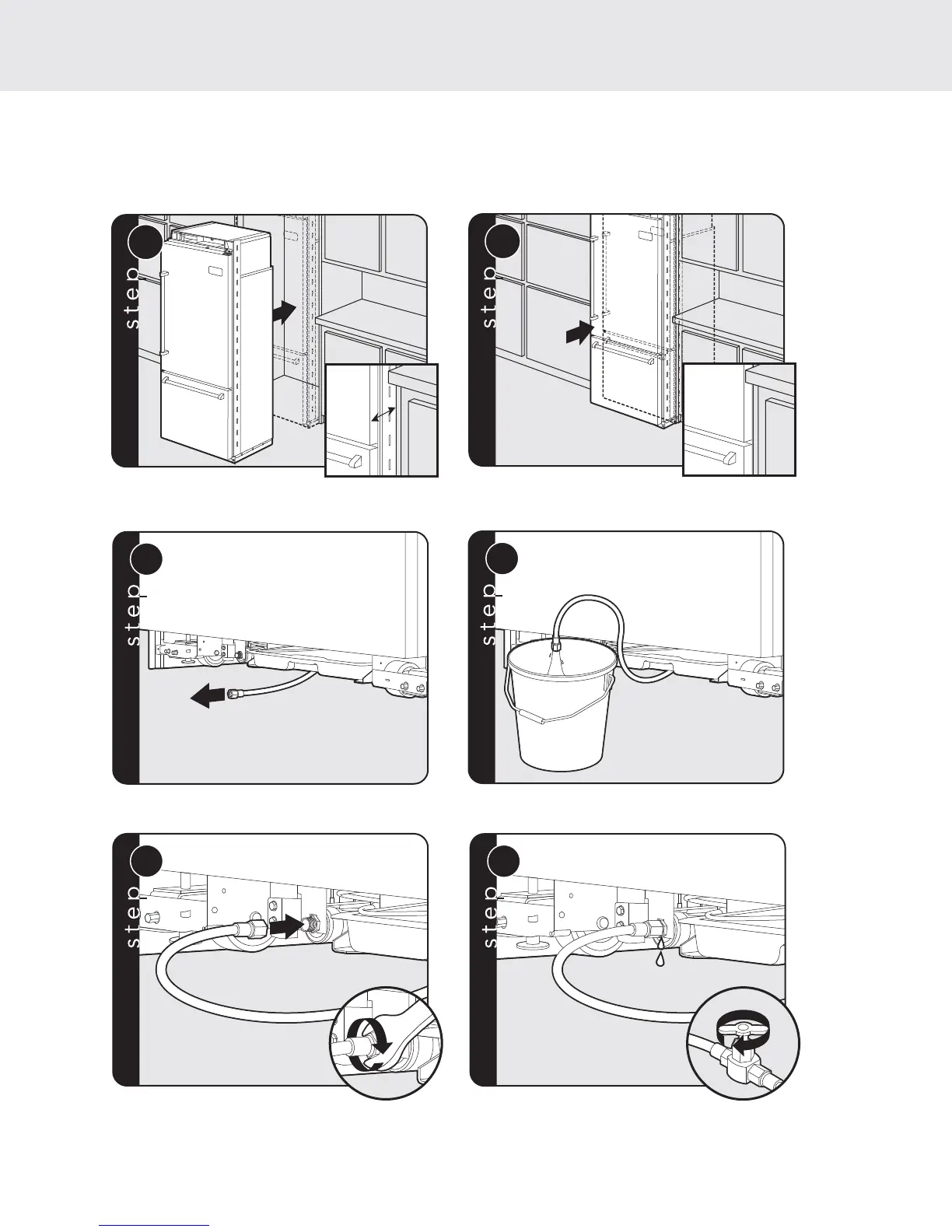 step

step

step

step

step

step