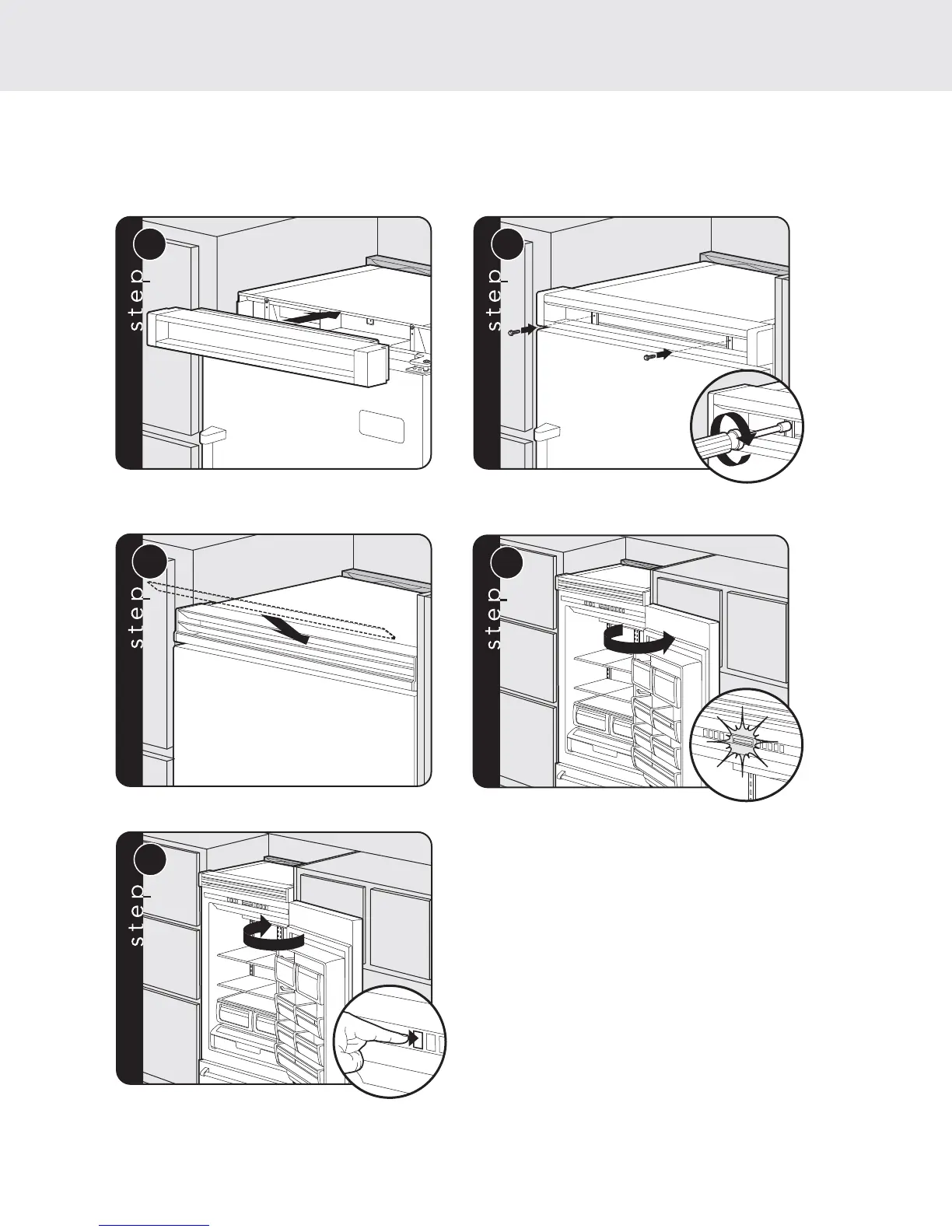 step

step

step

step

step