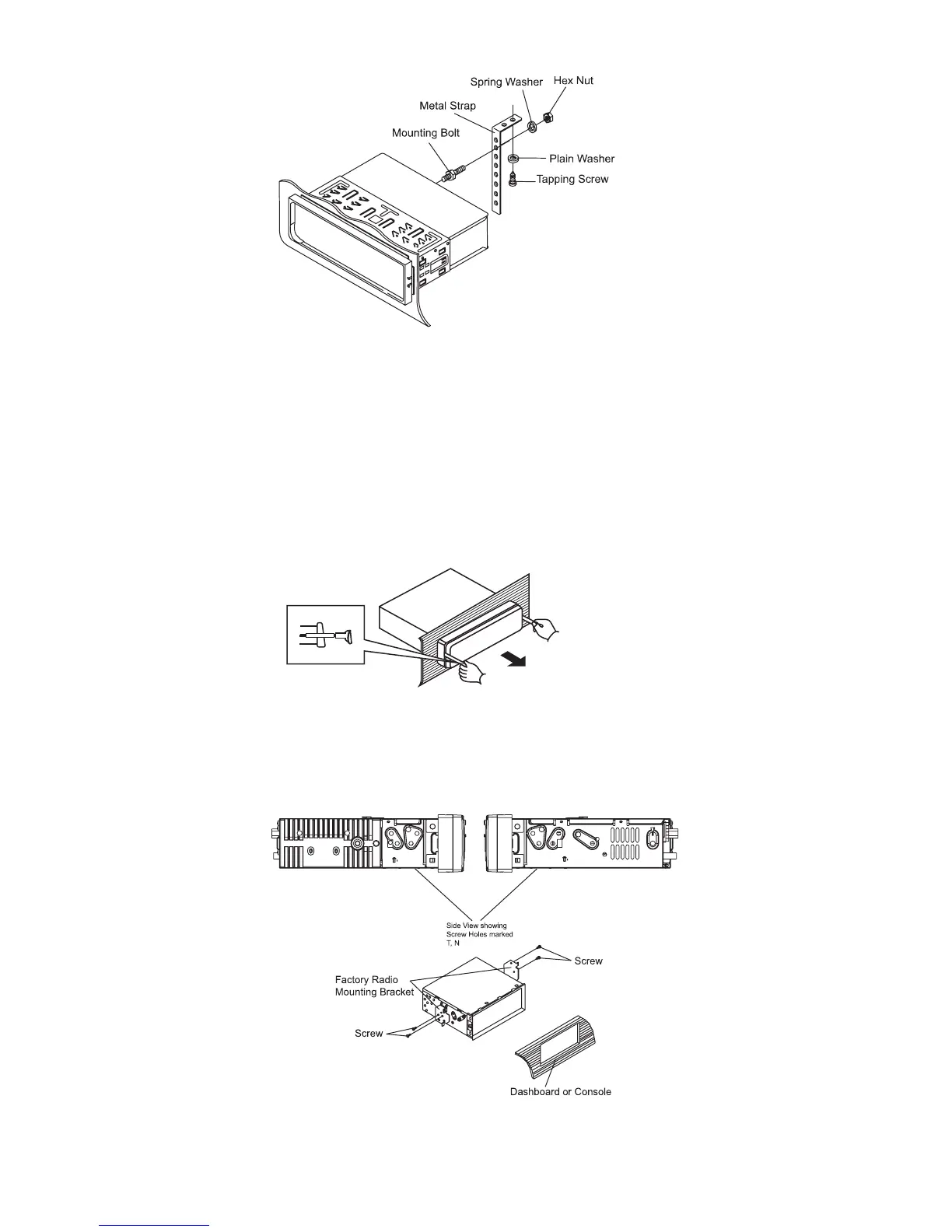 Spring Washer
Hex Nut
Metal Strap
Mounting Bolt
Plain Washer
Tapping Screw

Side View showing Screw Holes marked T, N

Screw
Factory Radio Mounting Bracket
Screw
Dashboard or Console