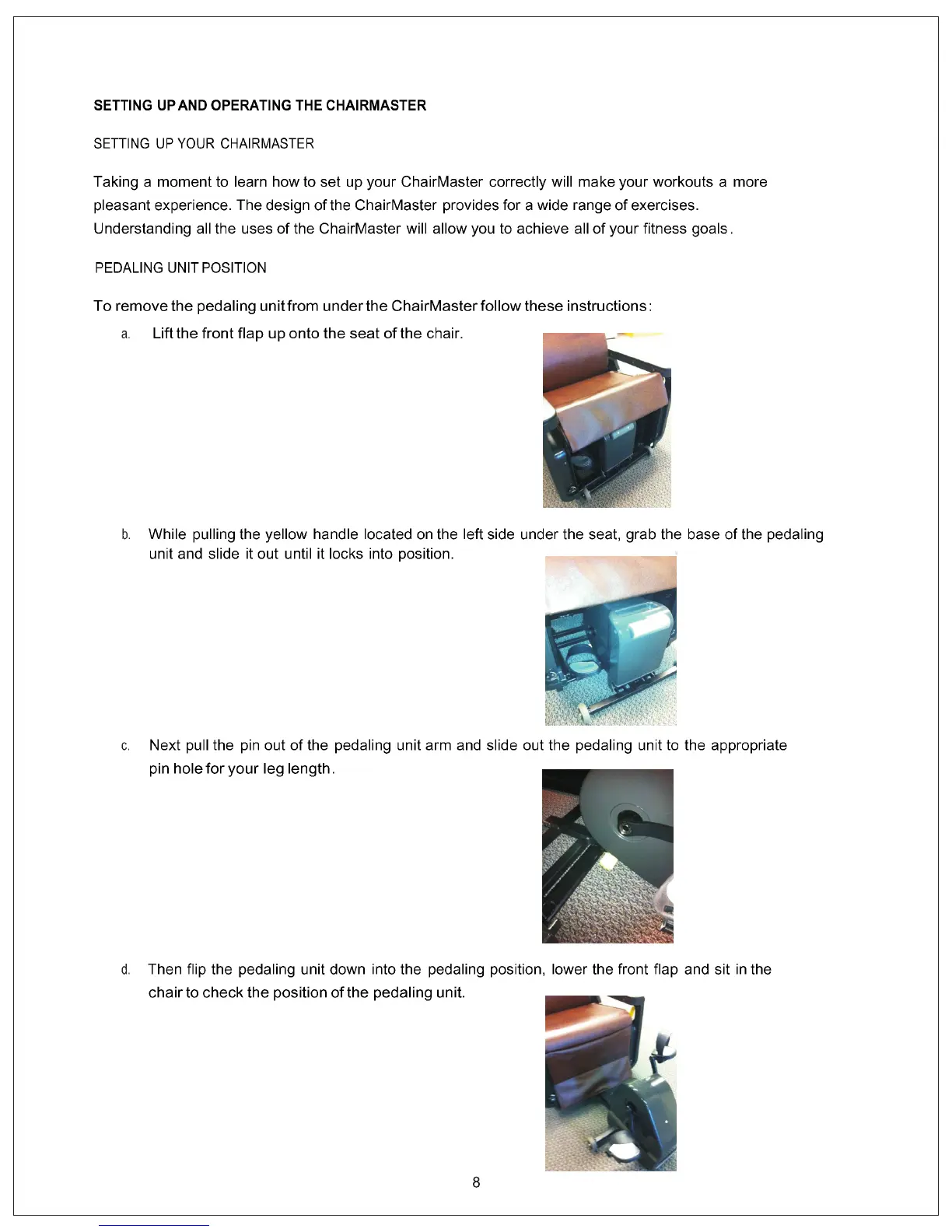 SETTING UP AND OPERATING THE CHAIRMASTER

SETTING UP YOUR CHAIRMASTER

Taking a moment to learn how to set up your ChairMaster correctly will make your workouts a more pleasant experience. The design of the ChairMaster provides for a wide range of exercises. Understanding all the uses of the ChairMaster will allow you to achieve all of your fitness goals.

PEDALING UNIT POSITION

To remove the pedaling unit from under the ChairMaster follow these instructions:

a. Lift the front flap up onto the seat of the chair.

b. While pulling the yellow handle located on the left side under the seat, grab the base of the pedaling unit and slide it out until it locks into position.

c. Next pull the pin out of the pedaling unit arm and slide out the pedaling unit to the appropriate pin hole for your leg length.

d. Then flip the pedaling unit down into the pedaling position, lower the front flap and sit in the chair to check the position of the pedaling unit.

8