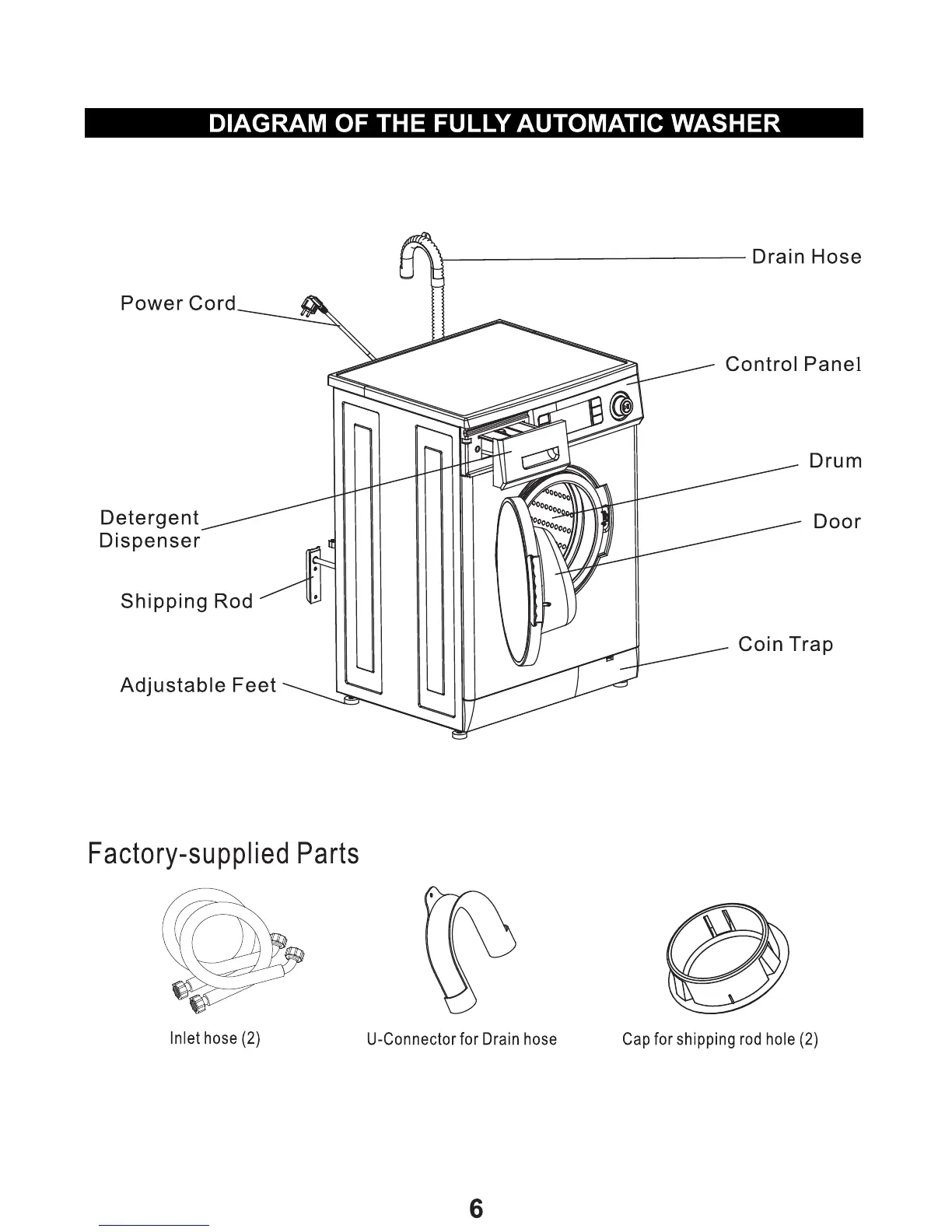 DIAGRAM OF THE FULLY AUTOMATIC WASHER

Drain Hose

Power Cord

Control Panel

Drum

Detergent Dispenser

Door

Shipping Rod

Coin Trap

Adjustable Feet

Factory-supplied Parts

Inlet hose (2)

U-Connector for Drain hose

Cap for shipping rod hole (2)

6