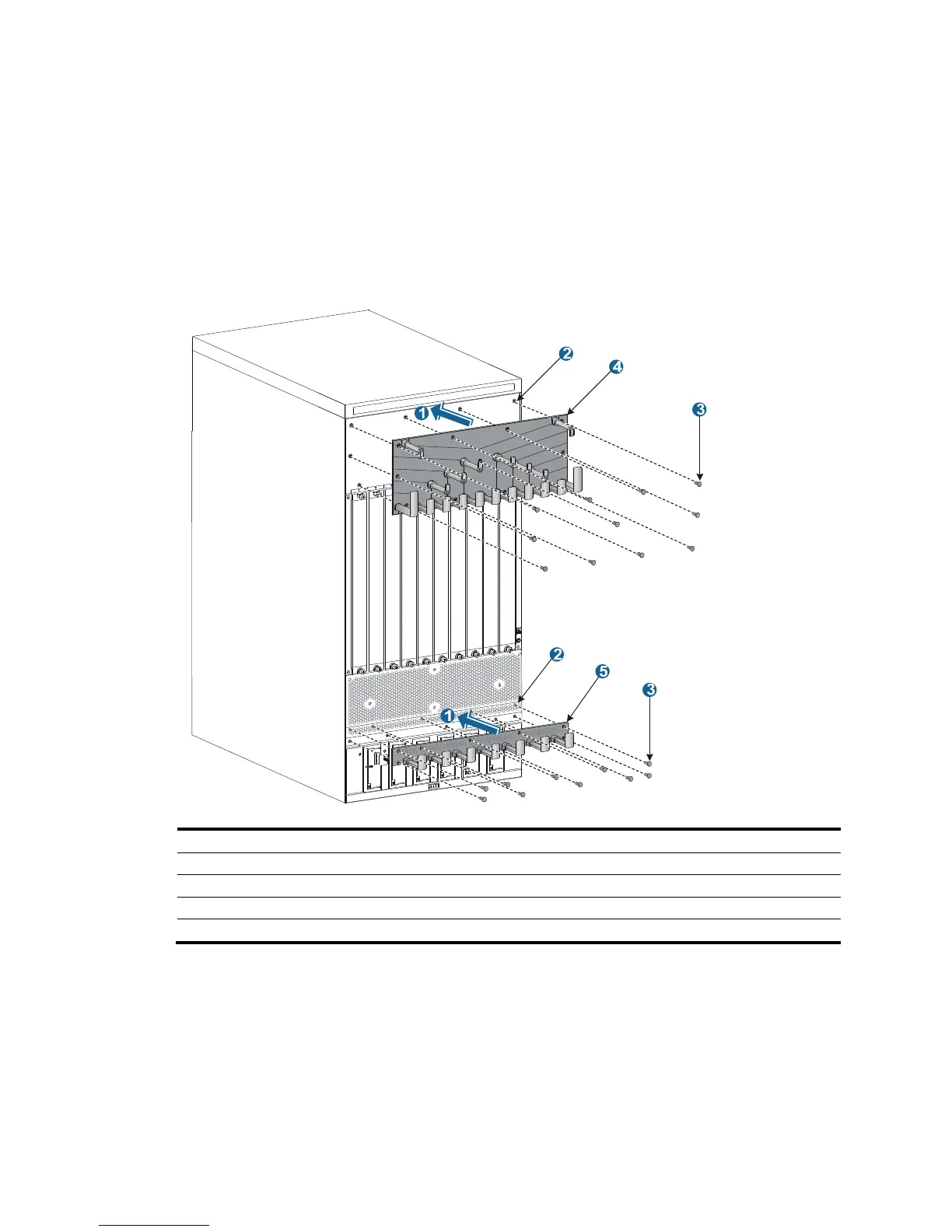 2
4
1
3
2
5
3
1