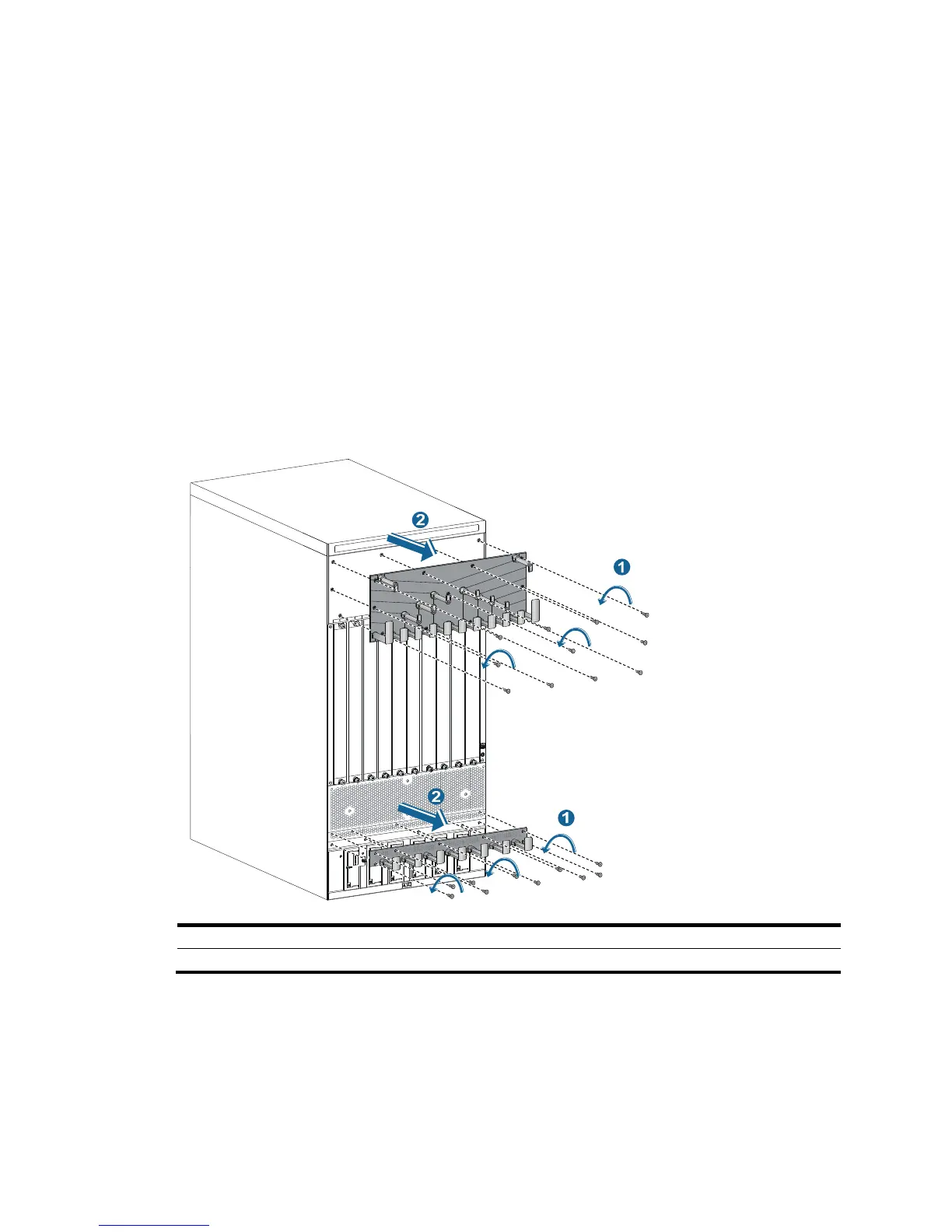 2

1

2

1