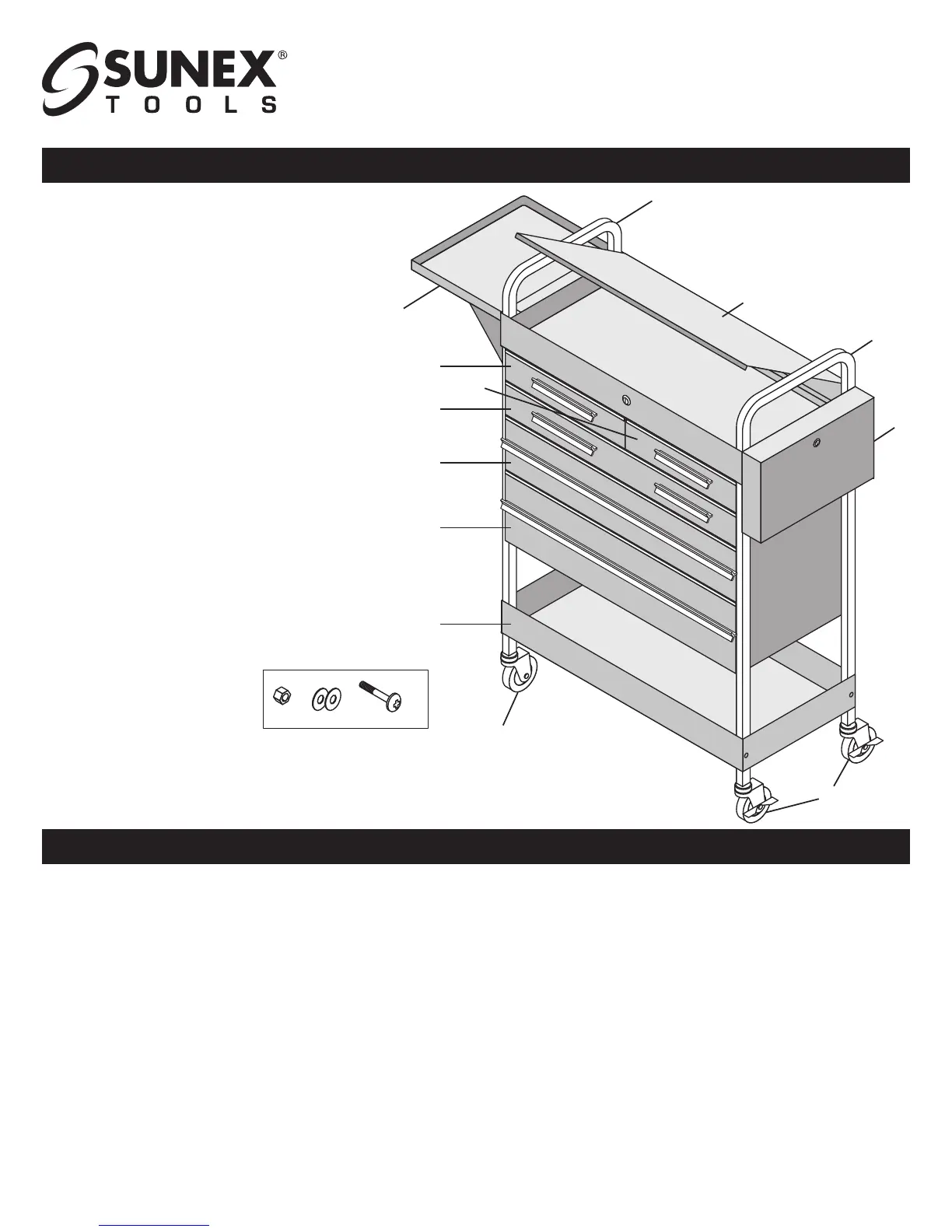 SUNEX®
TOOLS