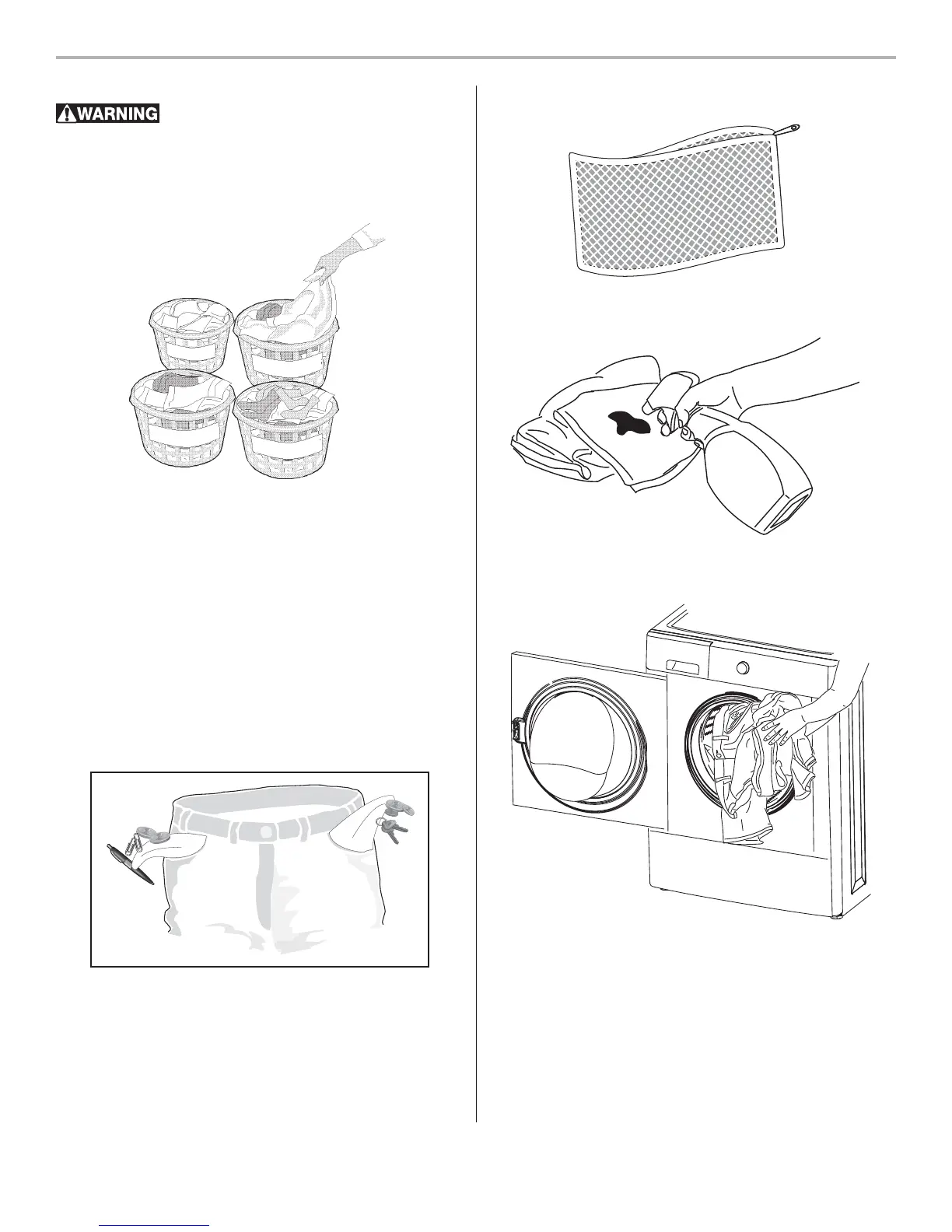 WARNING