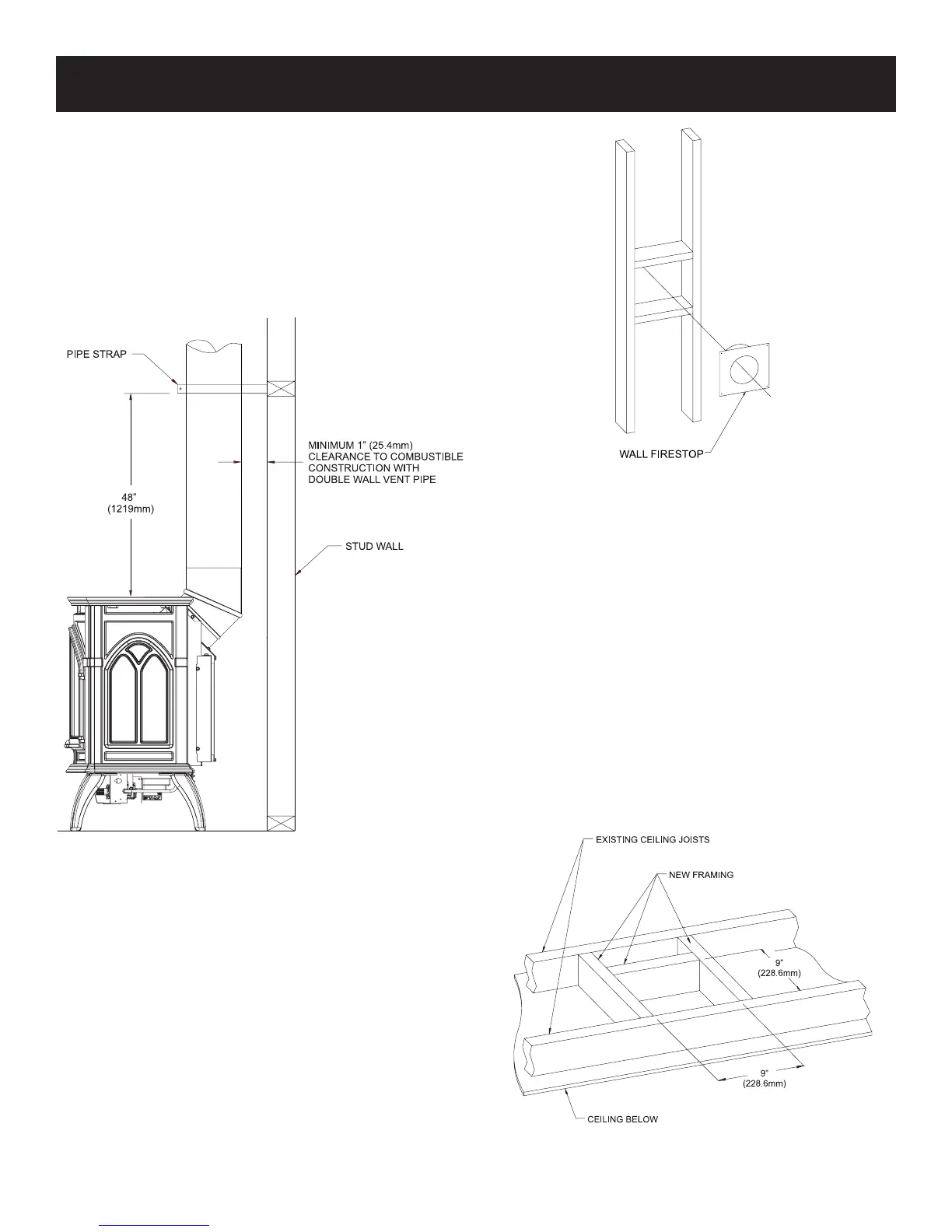 PIPE STRAP

48"
(1219mm)

MINIMUM 1" (25.4mm)
CLEARANCE TO COMBUSTIBLE
CONSTRUCTION WITH
DOUBLE WALL VENT PIPE

STUD WALL

WALL FIRESTOP

EXISTING CEILING JOISTS

NEW FRAMING

9"
(228.6mm)

9"
(228.6mm)

CEILING BELOW