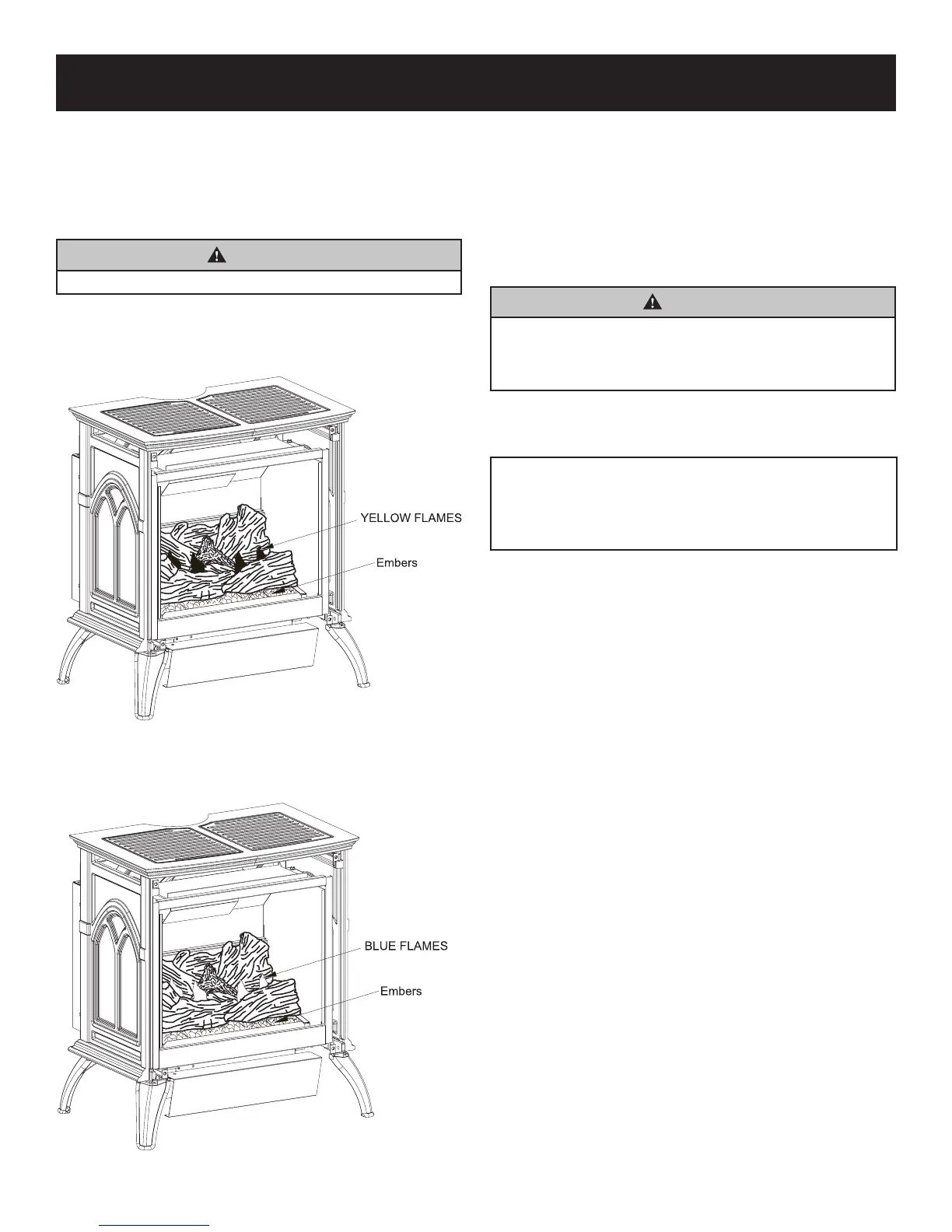 YELLOW FLAMES

Embers

BLUE FLAMES

Embers