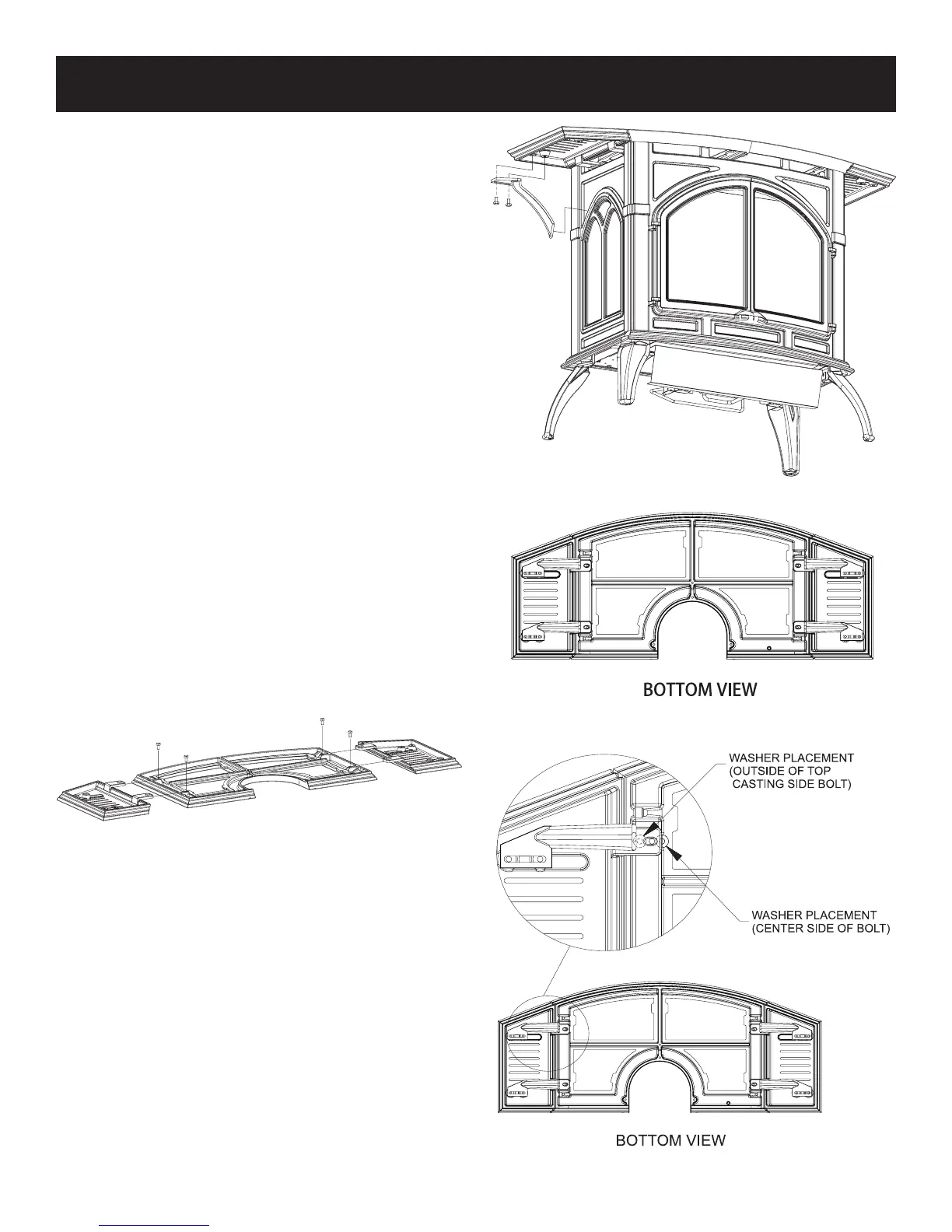 BOTTOM VIEW

WASHER PLACEMENT (OUTSIDE OF TOP CASTING SIDE BOLT)

WASHER PLACEMENT (CENTER SIDE OF BOLT)

BOTTOM VIEW