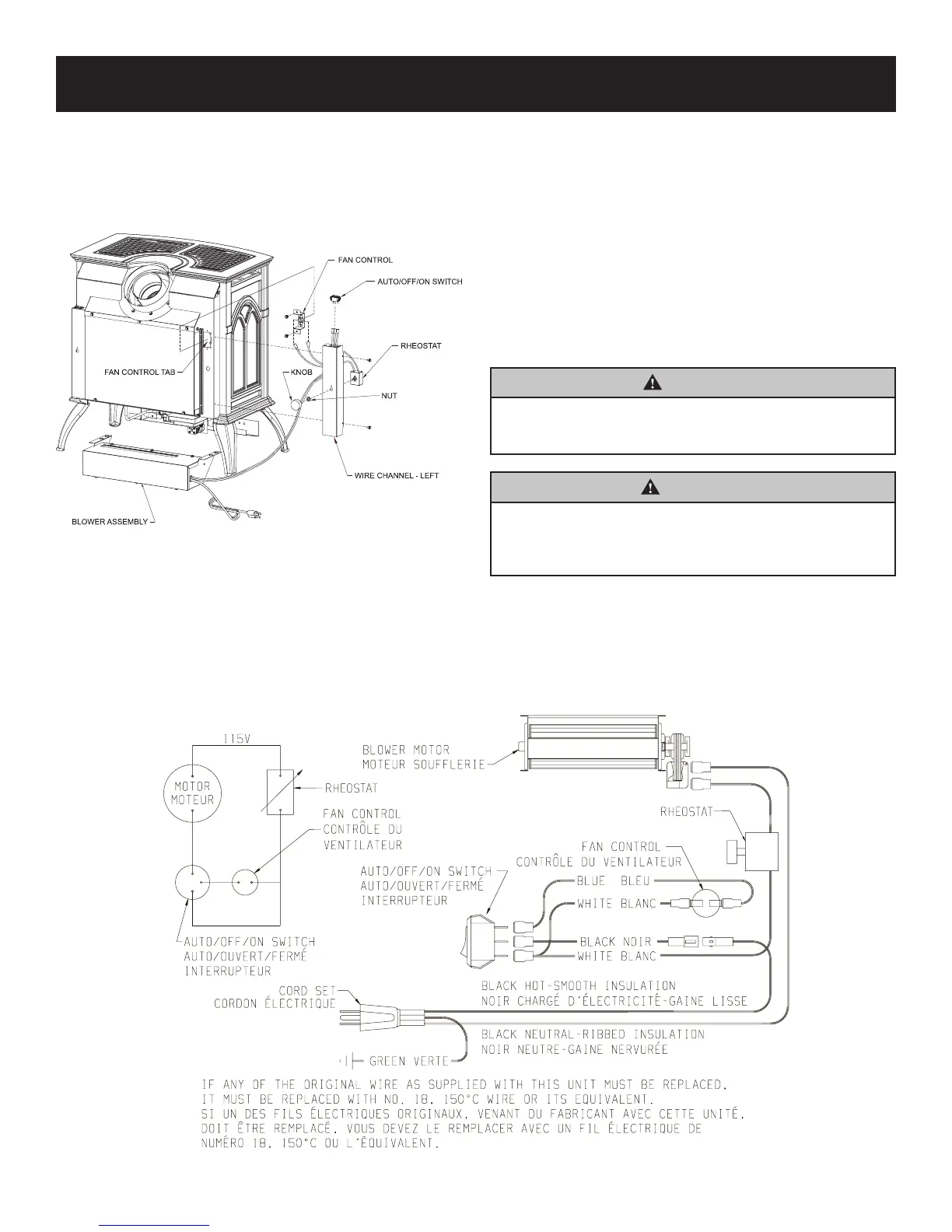 FAN CONTROL

AUTO/OFF/ON SWITCH

RHEOSTAT

FAN CONTROL TAB

KNOB

NUT

WIRE CHANNEL - LEFT

BLOWER ASSEMBLY

115V

MOTOR MOTEUR

RHEOSTAT

FAN CONTROL CONTRÔLE DU VENTILATEUR

AUTO/OFF/ON SWITCH AUTO/OUVERT/FERMÉ INTERRUPTEUR

BLOWER MOTOR MOTEUR SOUFFLERIE

RHEOSTAT

FAN CONTROL CONTRÔLE DU VENTILATEUR

AUTO/OFF/ON SWITCH AUTO/OUVERT/FERMÉ INTERRUPTEUR

BLUE BLEU

WHITE BLANC

BLACK NOIR

WHITE BLANC

CORD SET CORDON ÉLECTRIQUE

BLACK HOT-SMOOTH INSULATION
NOIR CHARGÉ D'ÉLECTRICITÉ-GAINE LISSE

BLACK NEUTRAL-RIBBED INSULATION
NOIR NEUTRE-GAINE NERVURÉE

GREEN VERTE

IF ANY OF THE ORIGINAL WIRE AS SUPPLIED WITH THIS UNIT MUST BE REPLACED, IT MUST BE REPLACED WITH NO. 18, 150°C WIRE OR ITS EQUIVALENT.
SI UN DES FILS ÉLECTRIQUES ORIGINAUX, VENANT DU FABRICANT AVEC CETTE UNITÉ, DOIT ÊTRE REMPLACÉ, VOUS DEVEZ LE REMPLACER AVEC UN FIL ÉLECTRIQUE DE NUMÉRO 18, 150°C OU L'ÉQUIVALENT.