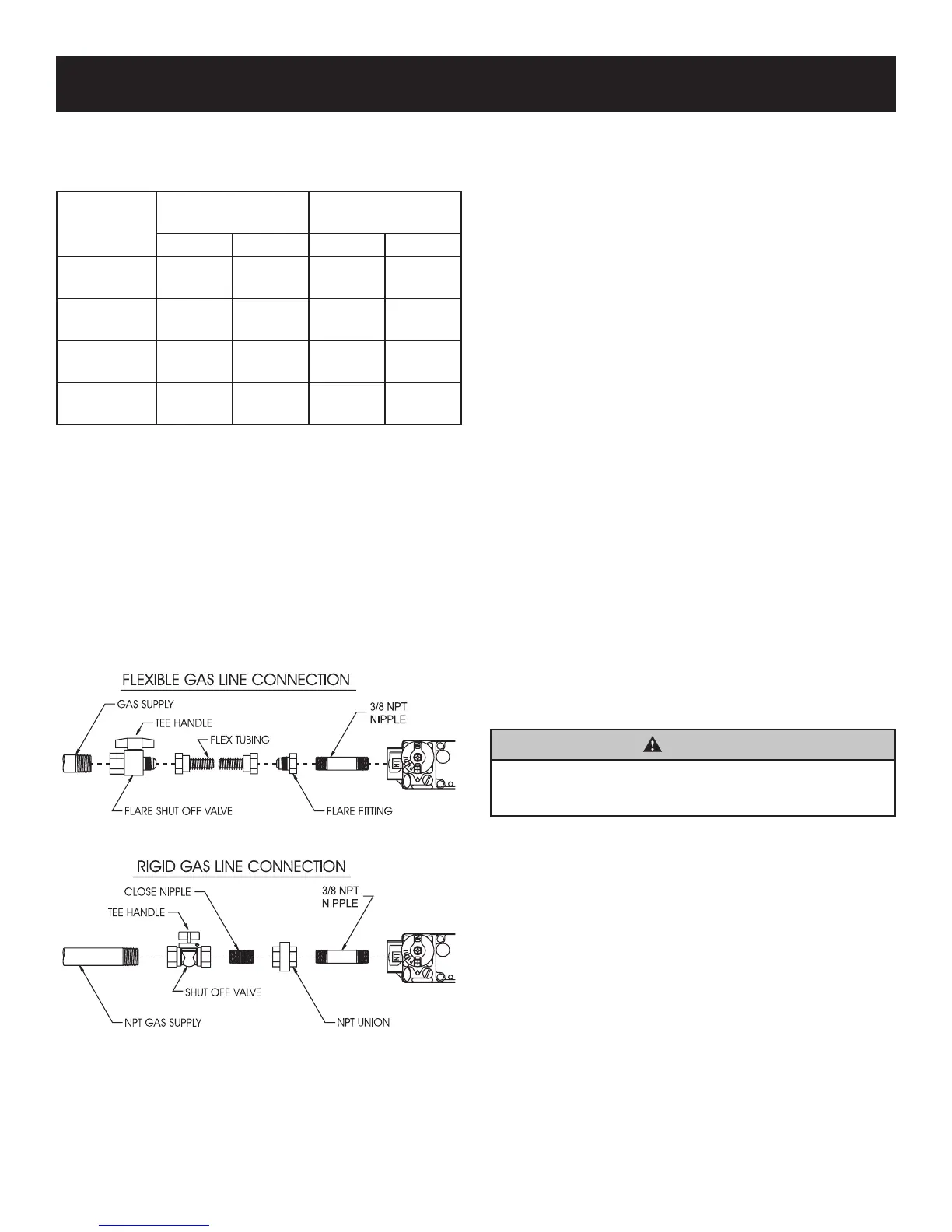 FLEXIBLE GAS LINE CONNECTION

GAS SUPPLY

TEE HANDLE

FLEX TUBING

3/8 NPT NIPPLE

FLARE SHUT OFF VALVE

FLARE FITTING

RIGID GAS LINE CONNECTION

CLOSE NIPPLE

TEE HANDLE

3/8 NPT NIPPLE

SHUT OFF VALVE

NPT GAS SUPPLY

NPT UNION