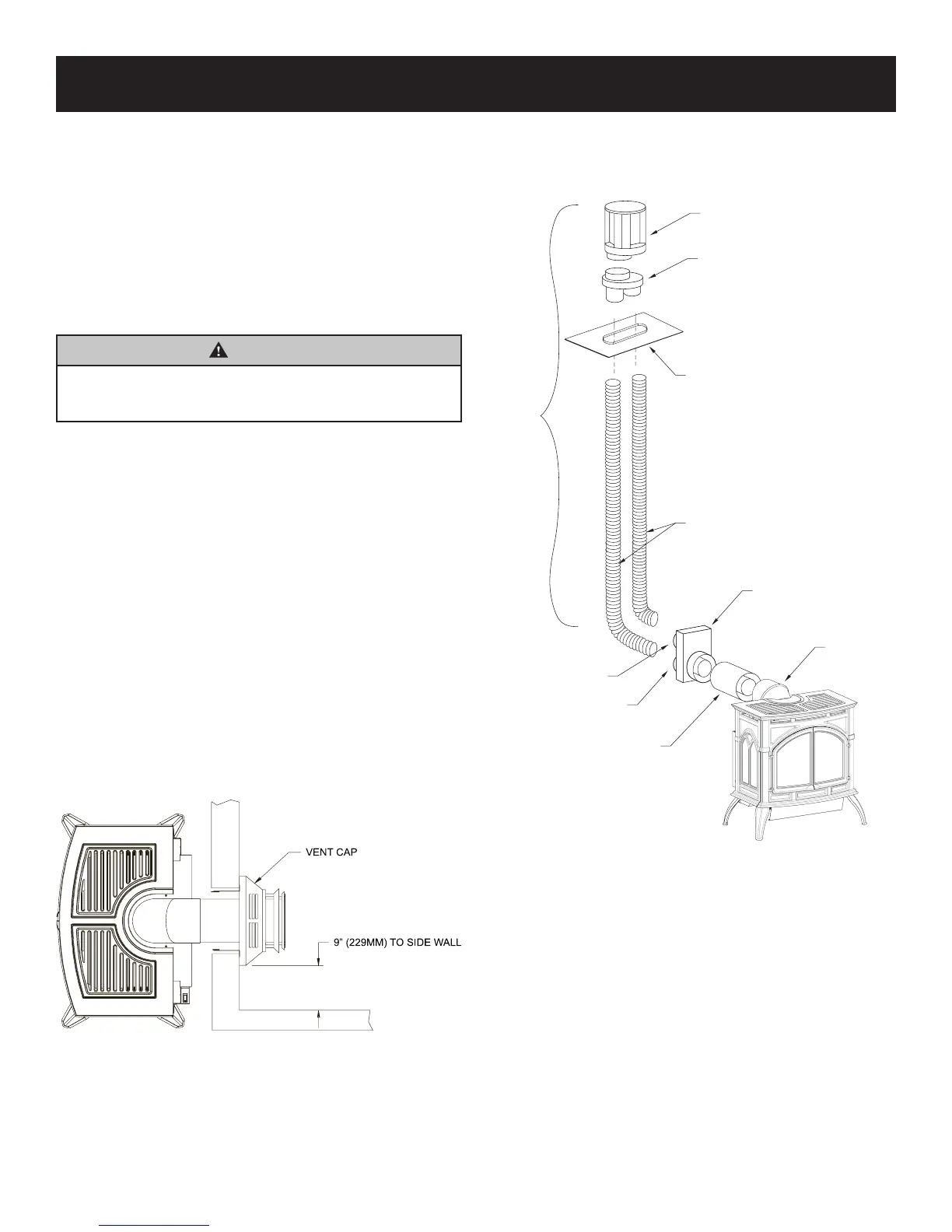 VENT CAP

9" (229MM) TO SIDE WALL