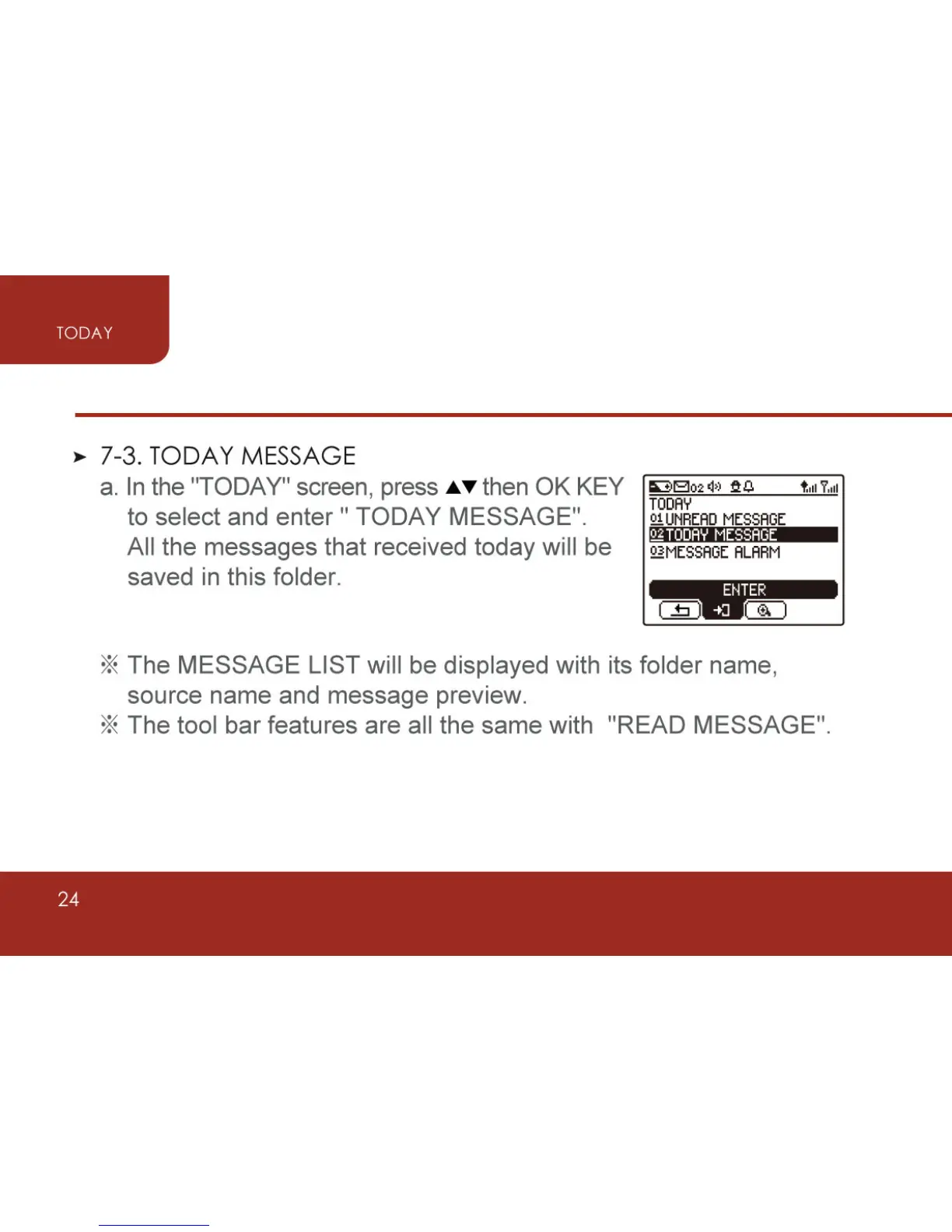 TODAY

➤ 7-3. TODAY MESSAGE

a. In the "TODAY" screen, press ▲▼ then OK KEY to select and enter " TODAY MESSAGE". All the messages that received today will be saved in this folder.

02
TODAY
01 UNREAD MESSAGE
02 TODAY MESSAGE
03 MESSAGE ALARM
ENTER

※ The MESSAGE LIST will be displayed with its folder name, source name and message preview.
※ The tool bar features are all the same with "READ MESSAGE".

24