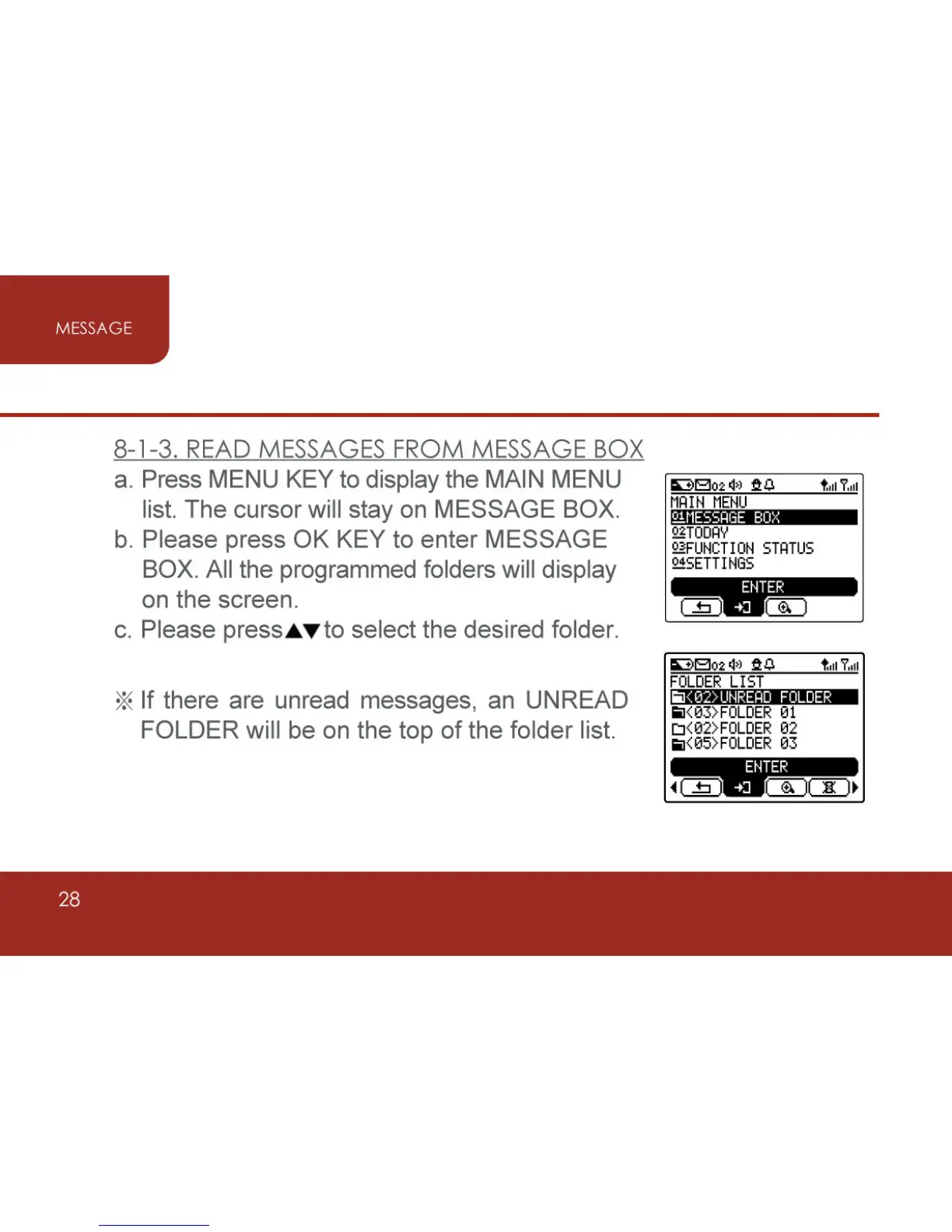 MESSAGE

8-1-3. READ MESSAGES FROM MESSAGE BOX

a. Press MENU KEY to display the MAIN MENU list. The cursor will stay on MESSAGE BOX.

b. Please press OK KEY to enter MESSAGE BOX. All the programmed folders will display on the screen.

c. Please press▲▼to select the desired folder.

※ If there are unread messages, an UNREAD FOLDER will be on the top of the folder list.

02
MAIN MENU
01MESSAGE BOX
02TODAY
03FUNCTION STATUS
04SETTINGS
ENTER

02
FOLDER LIST
<02>UNREAD FOLDER
<03>FOLDER 01
<02>FOLDER 02
<05>FOLDER 03
ENTER

28