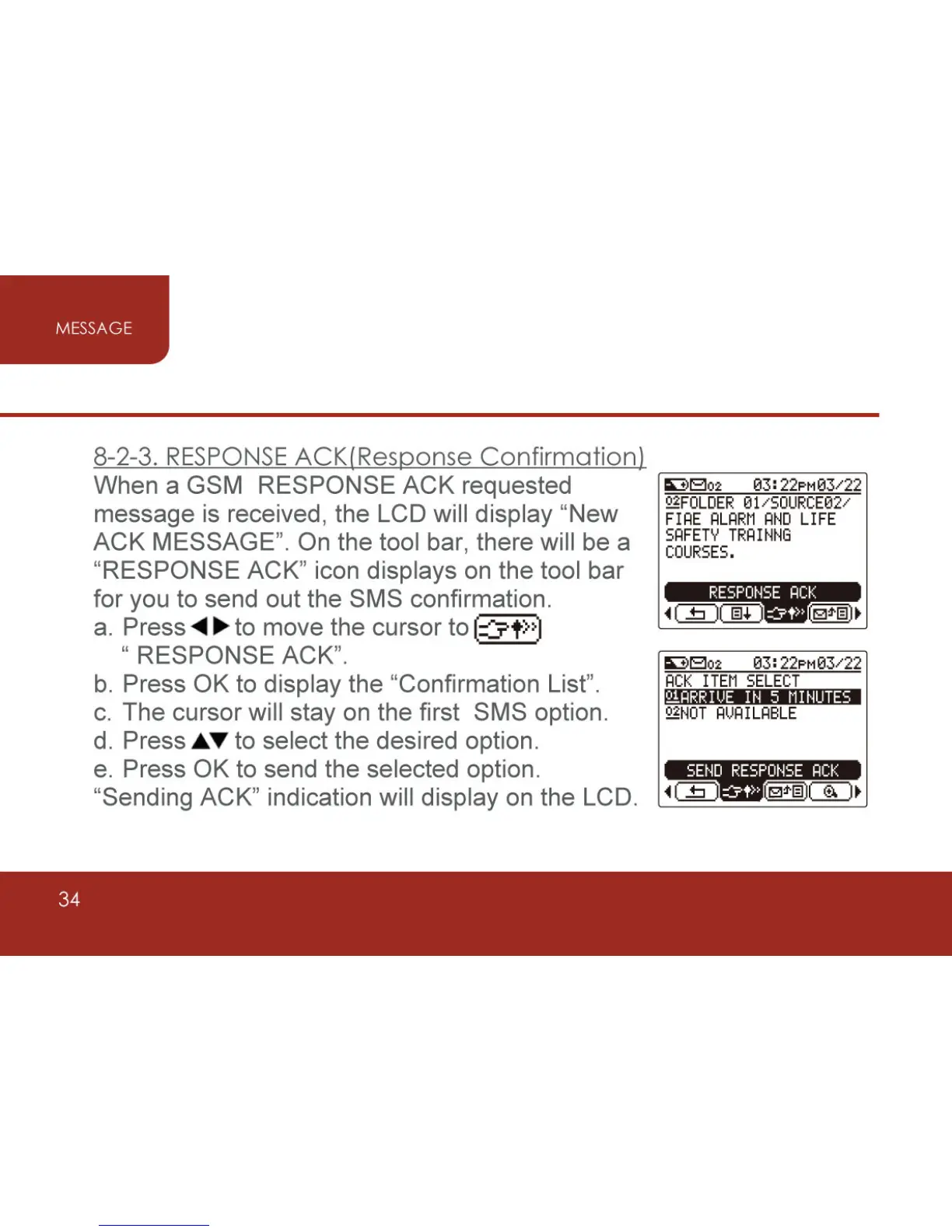 MESSAGE

8-2-3. RESPONSE ACK(Response Confirmation)
When a GSM RESPONSE ACK requested message is received, the LCD will display “New ACK MESSAGE”. On the tool bar, there will be a “RESPONSE ACK” icon displays on the tool bar for you to send out the SMS confirmation.
a. Press ◀▶ to move the cursor to
“ RESPONSE ACK”.
b. Press OK to display the “Confirmation List”.
c. The cursor will stay on the first SMS option.
d. Press ▲▼ to select the desired option.
e. Press OK to send the selected option.
“Sending ACK” indication will display on the LCD.

02 03:22PM03/22
02FOLDER 01/SOURCE02/
FIAE ALARM AND LIFE
SAFETY TRAINNG
COURSES.
RESPONSE ACK

02 03:22PM03/22
ACK ITEM SELECT
01ARRIVE IN 5 MINUTES
02NOT AVAILABLE
SEND RESPONSE ACK

34