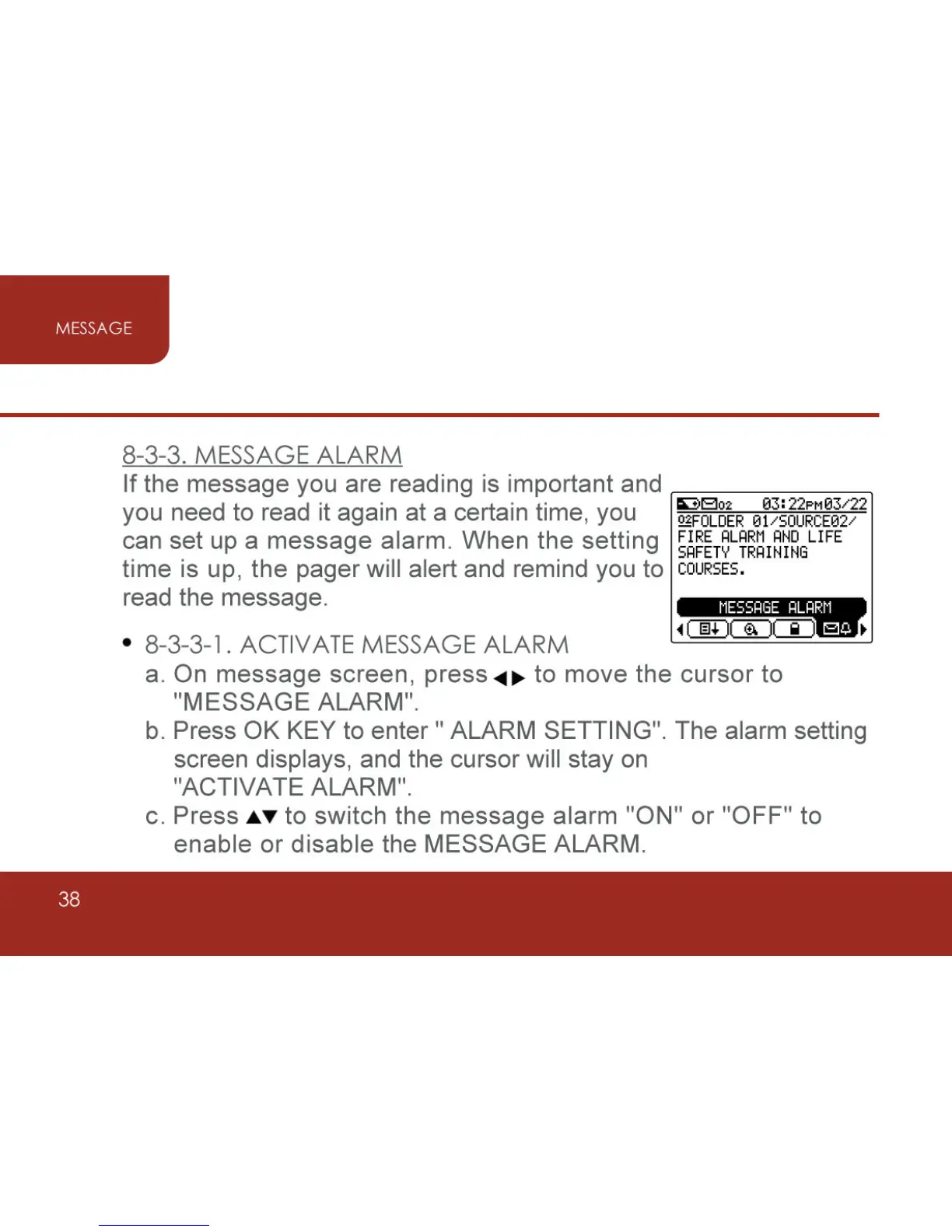 MESSAGE

8-3-3. MESSAGE ALARM
If the message you are reading is important and you need to read it again at a certain time, you can set up a message alarm. When the setting time is up, the pager will alert and remind you to read the message.

02 03:22PM03/22
02FOLDER 01/SOURCE02/
FIRE ALARM AND LIFE
SAFETY TRAINING
COURSES.
MESSAGE ALARM

• 8-3-3-1. ACTIVATE MESSAGE ALARM
a. On message screen, press ◀▶ to move the cursor to "MESSAGE ALARM".
b. Press OK KEY to enter " ALARM SETTING". The alarm setting screen displays, and the cursor will stay on "ACTIVATE ALARM".
c. Press ▲▼ to switch the message alarm "ON" or "OFF" to enable or disable the MESSAGE ALARM.

38