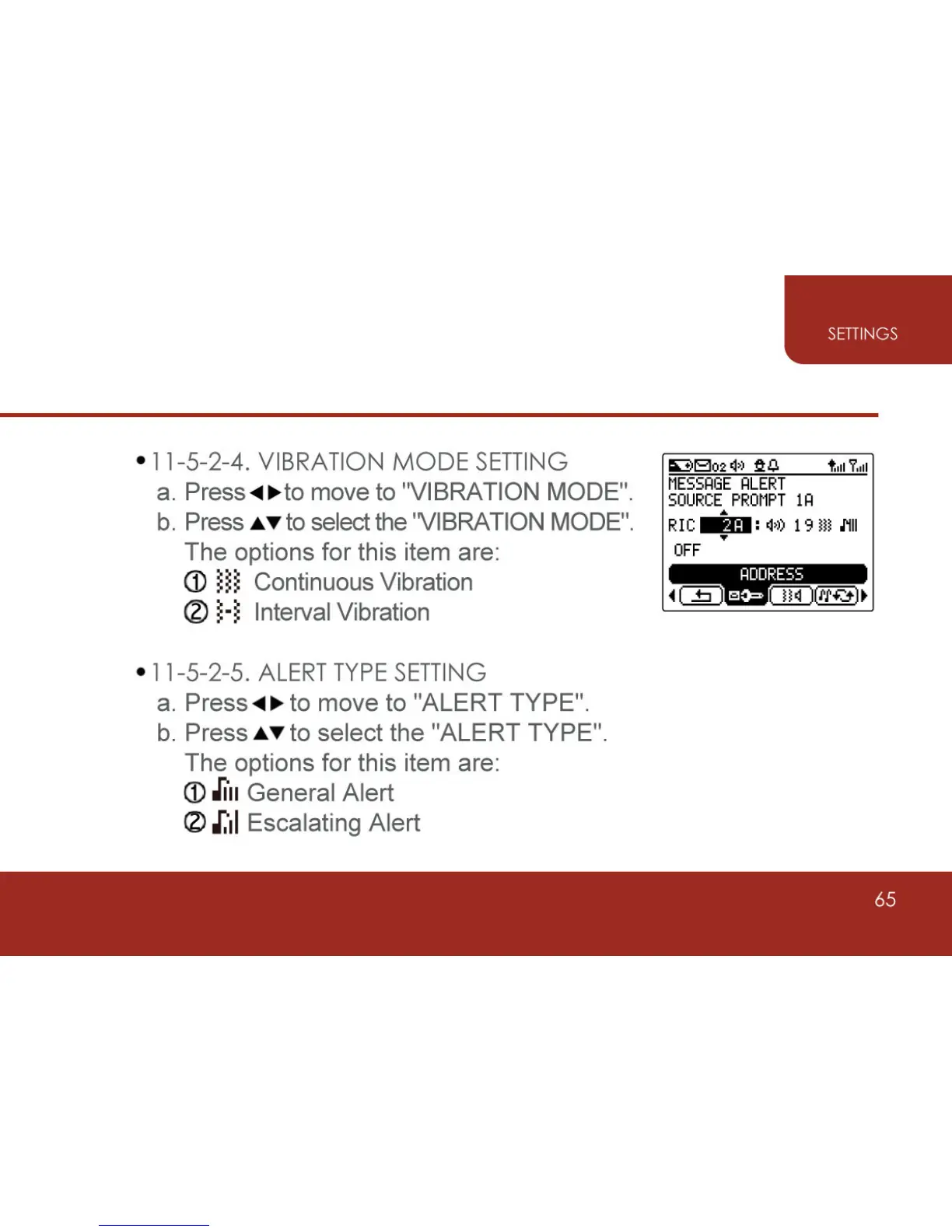 SETTINGS

• 11-5-2-4. VIBRATION MODE SETTING
a. Press ◀▶ to move to "VIBRATION MODE".
b. Press ▲▼ to select the "VIBRATION MODE".
The options for this item are:
① Continuous Vibration
② Interval Vibration

02
MESSAGE ALERT
SOURCE PROMPT 1A
RIC 2A : 19
OFF
ADDRESS

• 11-5-2-5. ALERT TYPE SETTING
a. Press ◀▶ to move to "ALERT TYPE".
b. Press ▲▼ to select the "ALERT TYPE".
The options for this item are:
① General Alert
② Escalating Alert

65