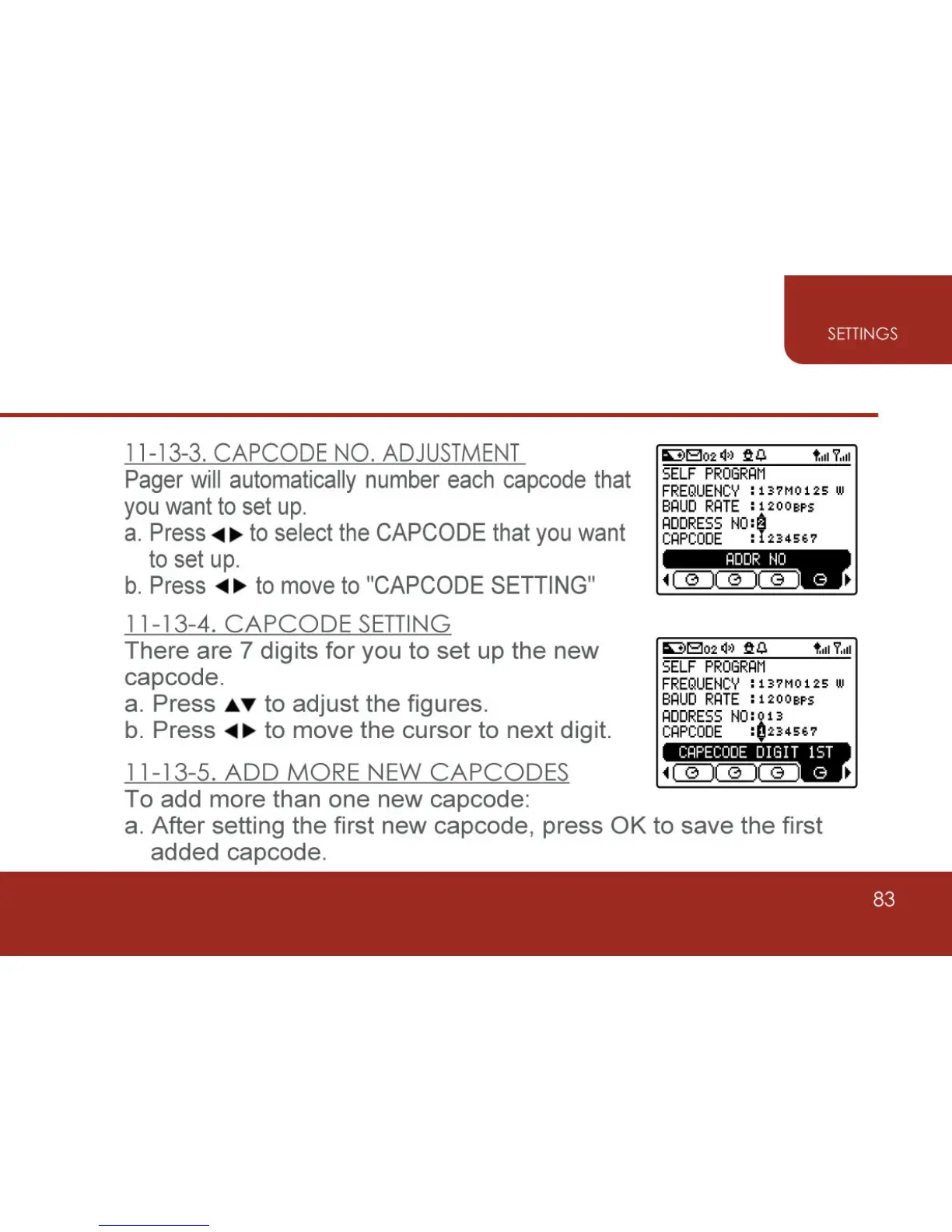 SETTINGS

11-13-3. CAPCODE NO. ADJUSTMENT
Pager will automatically number each capcode that you want to set up.
a. Press ◀▶ to select the CAPCODE that you want to set up.
b. Press ◀▶ to move to "CAPCODE SETTING"

02
SELF PROGRAM
FREQUENCY :137M0125 W
BAUD RATE :1200BPS
ADDRESS NO:2
CAPCODE :1234567
ADDR NO

11-13-4. CAPCODE SETTING
There are 7 digits for you to set up the new capcode.
a. Press ▲▼ to adjust the figures.
b. Press ◀▶ to move the cursor to next digit.

02
SELF PROGRAM
FREQUENCY :137M0125 W
BAUD RATE :1200BPS
ADDRESS NO:013
CAPCODE :1234567
CAPECODE DIGIT 1ST

11-13-5. ADD MORE NEW CAPCODES
To add more than one new capcode:
a. After setting the first new capcode, press OK to save the first added capcode.

83