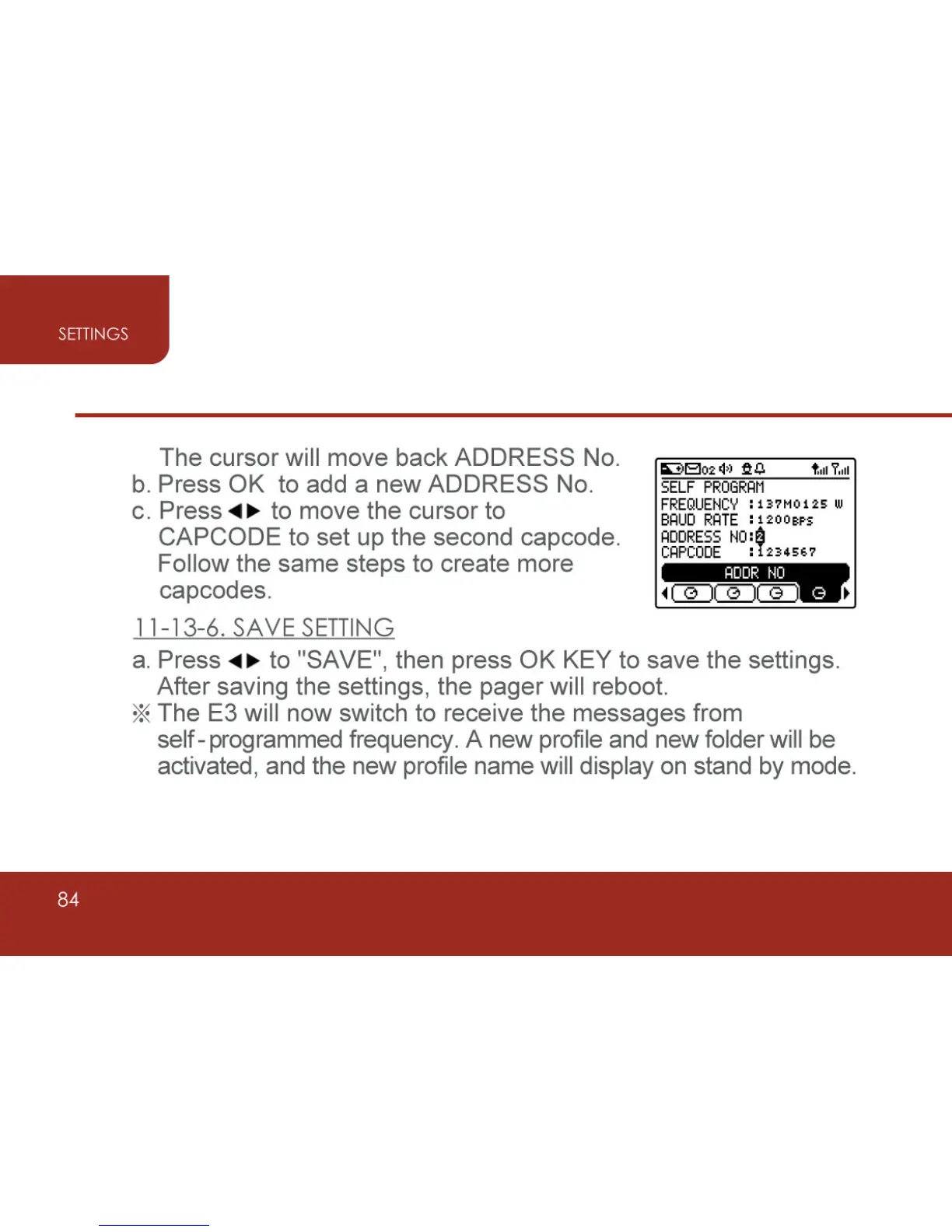 SETTINGS

The cursor will move back ADDRESS No.
b. Press OK to add a new ADDRESS No.
c. Press ◀▶ to move the cursor to CAPCODE to set up the second capcode. Follow the same steps to create more capcodes.

02
SELF PROGRAM
FREQUENCY :137M0125 W
BAUD RATE :1200BPS
ADDRESS NO:2
CAPCODE :1234567
ADDR NO

11-13-6. SAVE SETTING

a. Press ◀▶ to "SAVE", then press OK KEY to save the settings. After saving the settings, the pager will reboot.
※ The E3 will now switch to receive the messages from self-programmed frequency. A new profile and new folder will be activated, and the new profile name will display on stand by mode.

84