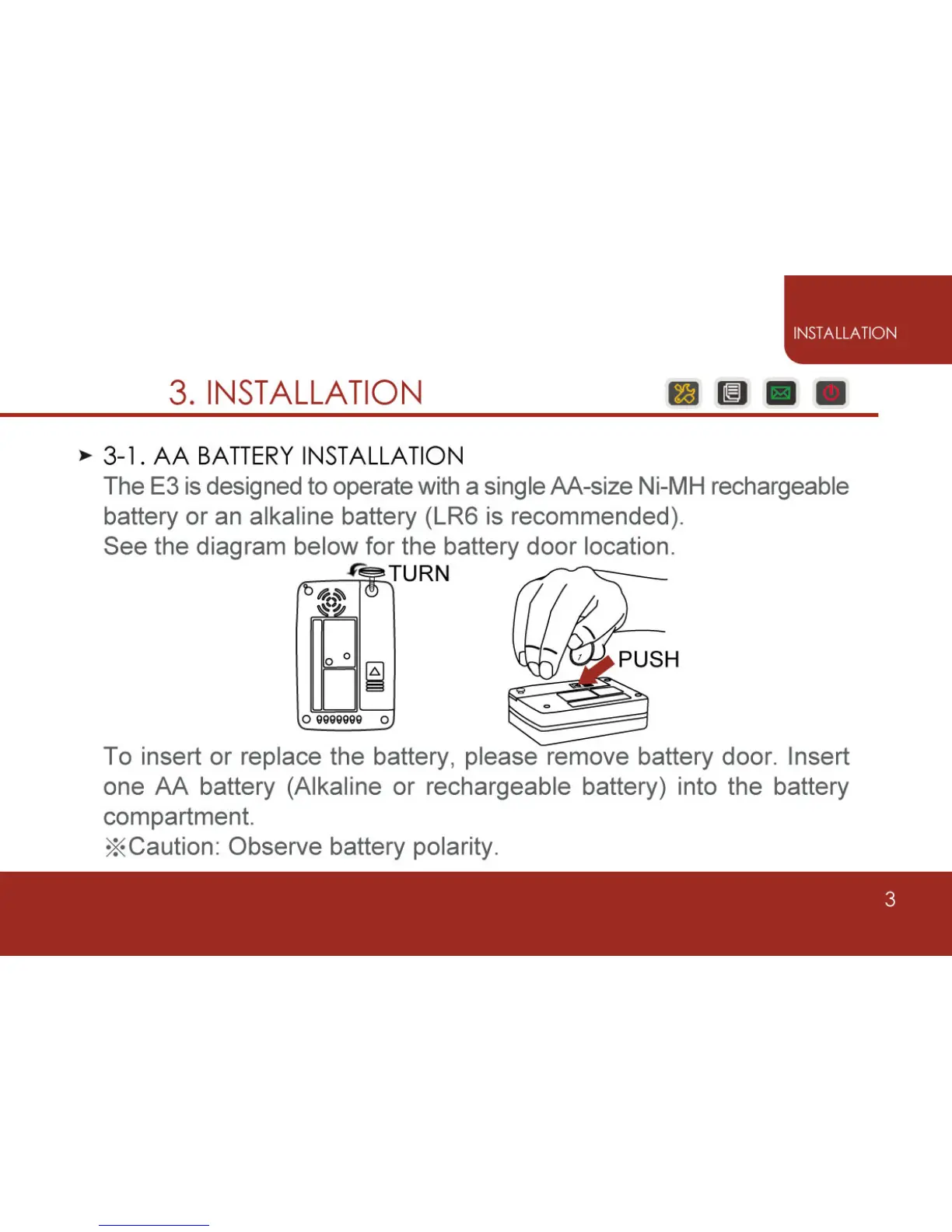 INSTALLATION

3. INSTALLATION

➤ 3-1. AA BATTERY INSTALLATION
The E3 is designed to operate with a single AA-size Ni-MH rechargeable battery or an alkaline battery (LR6 is recommended).
See the diagram below for the battery door location.

TURN

PUSH

To insert or replace the battery, please remove battery door. Insert one AA battery (Alkaline or rechargeable battery) into the battery compartment.
※Caution: Observe battery polarity.

3