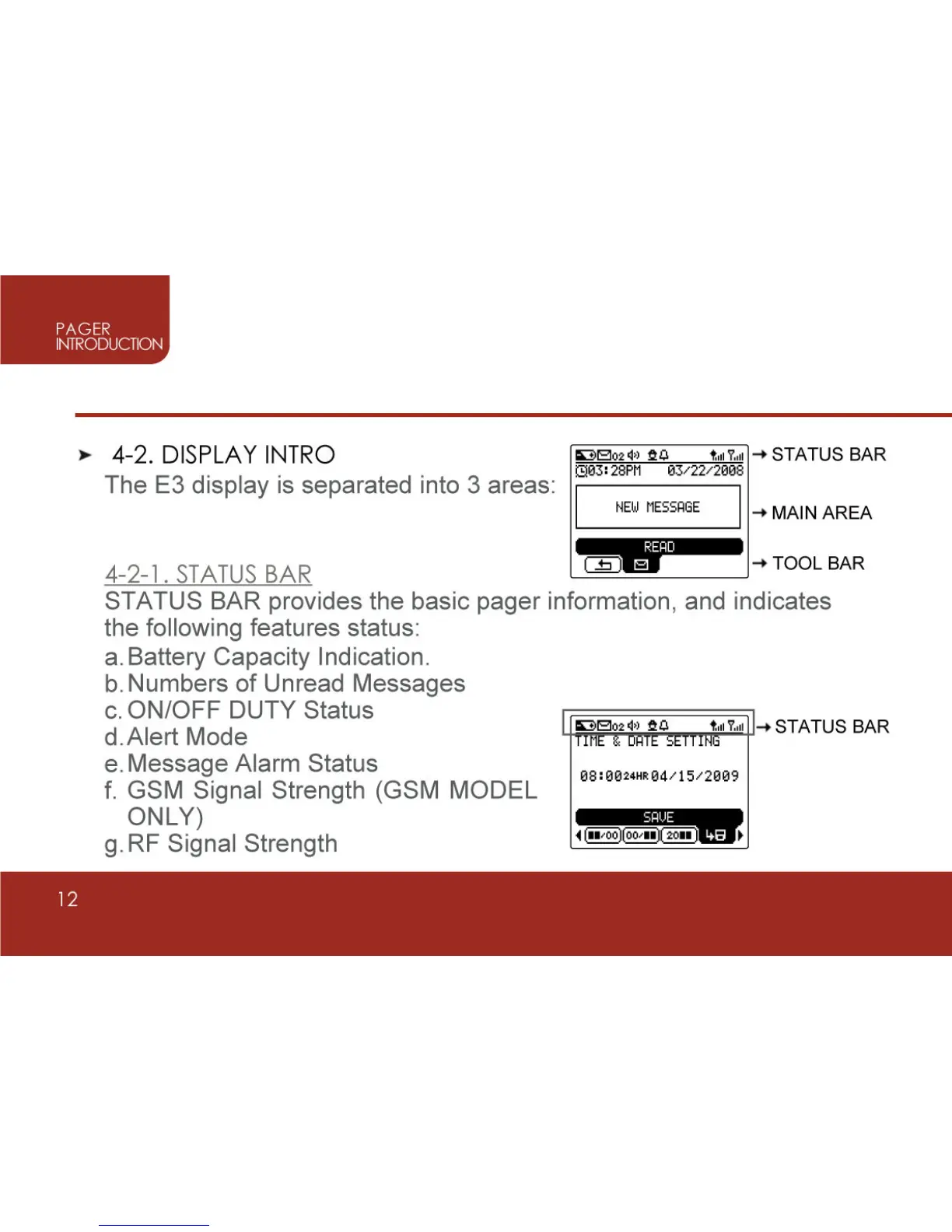 PAGER
INTRODUCTION

➤ 4-2. DISPLAY INTRO
The E3 display is separated into 3 areas:

02
03:28PM 03/22/2008
NEW MESSAGE
READ

→ STATUS BAR
→ MAIN AREA
→ TOOL BAR

4-2-1. STATUS BAR
STATUS BAR provides the basic pager information, and indicates the following features status:
a. Battery Capacity Indication.
b. Numbers of Unread Messages
c. ON/OFF DUTY Status
d. Alert Mode
e. Message Alarm Status
f. GSM Signal Strength (GSM MODEL ONLY)
g. RF Signal Strength

02
TIME & DATE SETTING
08:00 24HR 04/15/2009
SAVE
/00 00/ 20

→ STATUS BAR

12