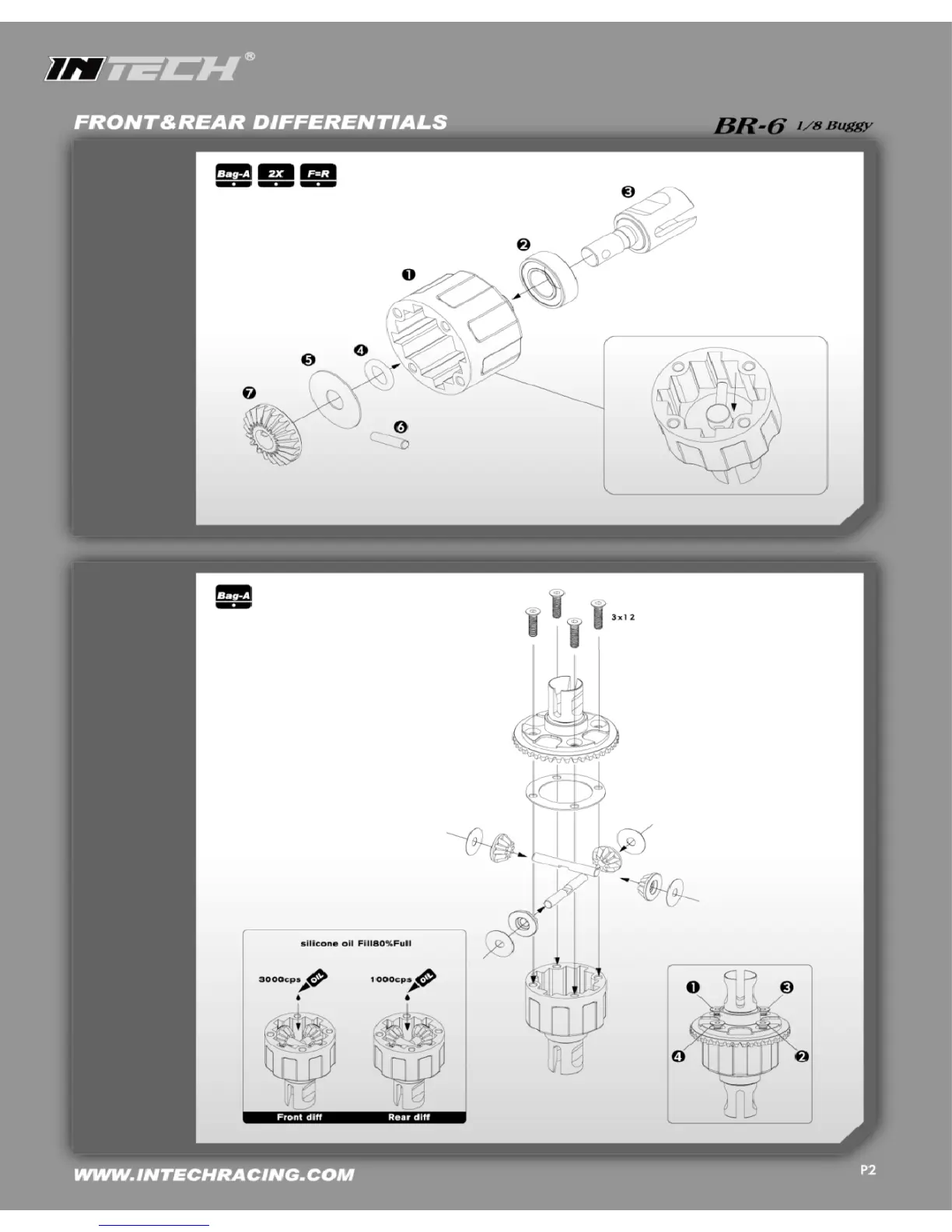 INTECH®

FRONT&REAR DIFFERENTIALS

BR-6 1/8 Buggy

Bag-A 2X F=R

❸

❷

❶

❹

❺

❼

❻

Bag-A

3x12

silicone oil Fill80%Full

3000cps OIL

1000cps OIL

Front diff

Rear diff

❶ ❸

❹ ❷

WWW.INTECHRACING.COM

P2