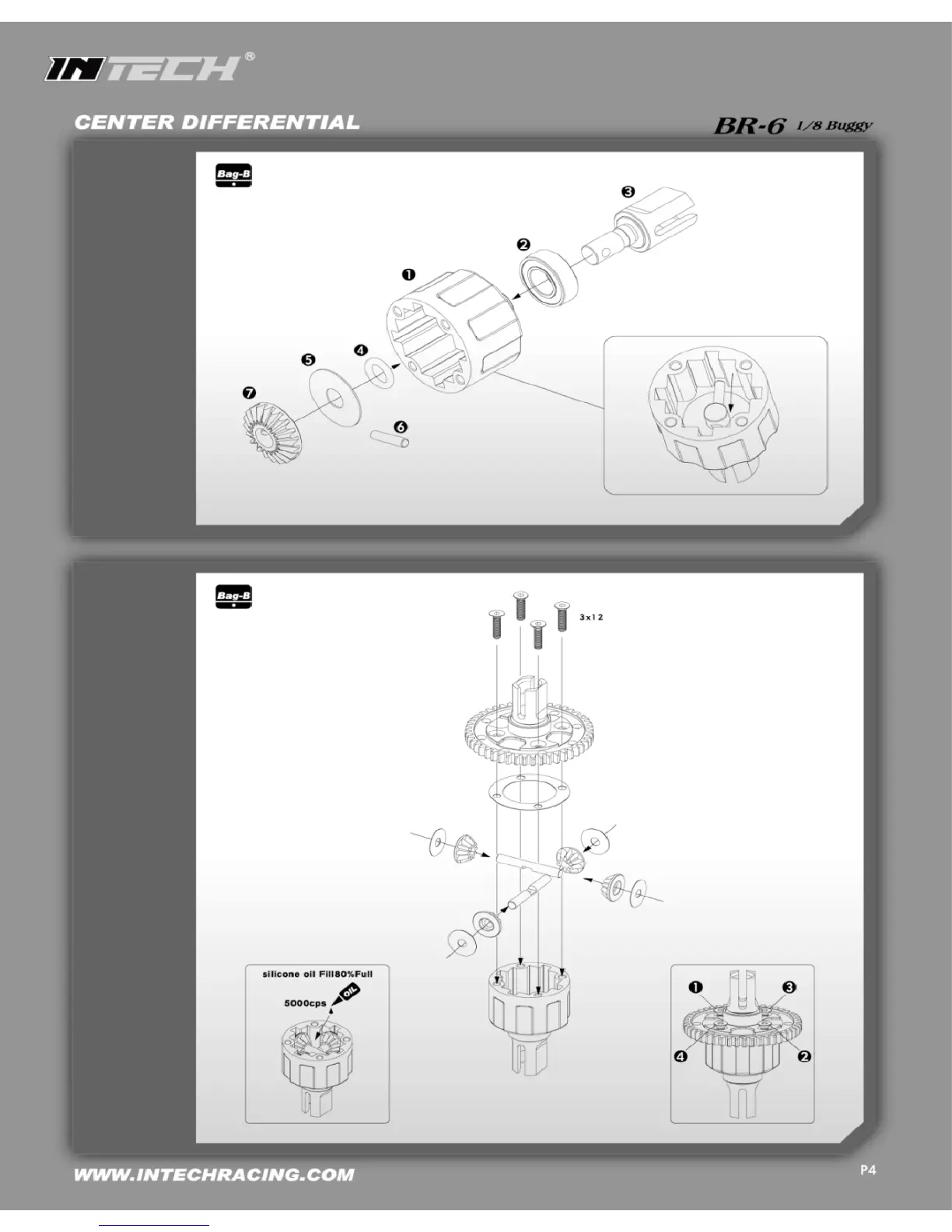 INTECH®

CENTER DIFFERENTIAL

BR-6 1/8 Buggy

Bag-B

❸

❷

❶

❹

❺

❼

❻

Bag-B

3x12

silicone oil Fill80%Full

5000cps

OIL

❶

❸

❹

❷

WWW.INTECHRACING.COM

P4