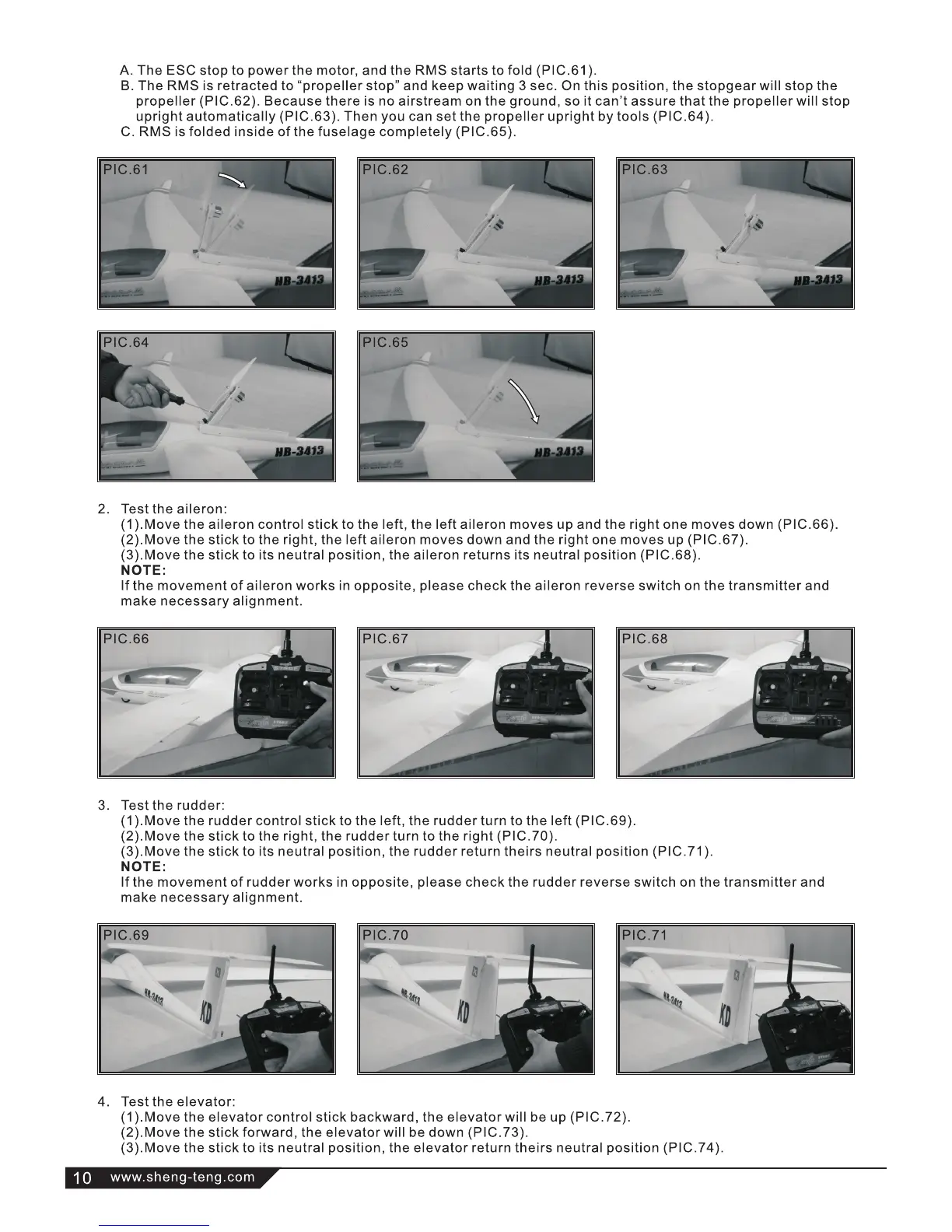 A. The ESC stop to power the motor, and the RMS starts to fold (PIC.61).
B. The RMS is retracted to "propeller stop" and keep waiting 3 sec. On this position, the stopgear will stop the propeller (PIC.62). Because there is no airstream on the ground, so it can't assure that the propeller will stop upright automatically (PIC.63). Then you can set the propeller upright by tools (PIC.64).
C. RMS is folded inside of the fuselage completely (PIC.65).

PIC.61

HB-3413

PIC.62

HB-3413

PIC.63

HB-3413

PIC.64

HB-3413

PIC.65

HB-3413

2. Test the aileron:
(1).Move the aileron control stick to the left, the left aileron moves up and the right one moves down (PIC.66).
(2).Move the stick to the right, the left aileron moves down and the right one moves up (PIC.67).
(3).Move the stick to its neutral position, the aileron returns its neutral position (PIC.68).
NOTE:
If the movement of aileron works in opposite, please check the aileron reverse switch on the transmitter and make necessary alignment.

PIC.66

PIC.67

PIC.68

3. Test the rudder:
(1).Move the rudder control stick to the left, the rudder turn to the left (PIC.69).
(2).Move the stick to the right, the rudder turn to the right (PIC.70).
(3).Move the stick to its neutral position, the rudder return theirs neutral position (PIC.71).
NOTE:
If the movement of rudder works in opposite, please check the rudder reverse switch on the transmitter and make necessary alignment.

PIC.69

HB-3413

KD

PIC.70

HB-3413

KD

PIC.71

HB-3413

KD

4. Test the elevator:
(1).Move the elevator control stick backward, the elevator will be up (PIC.72).
(2).Move the stick forward, the elevator will be down (PIC.73).
(3).Move the stick to its neutral position, the elevator return theirs neutral position (PIC.74).

10 www.sheng-teng.com