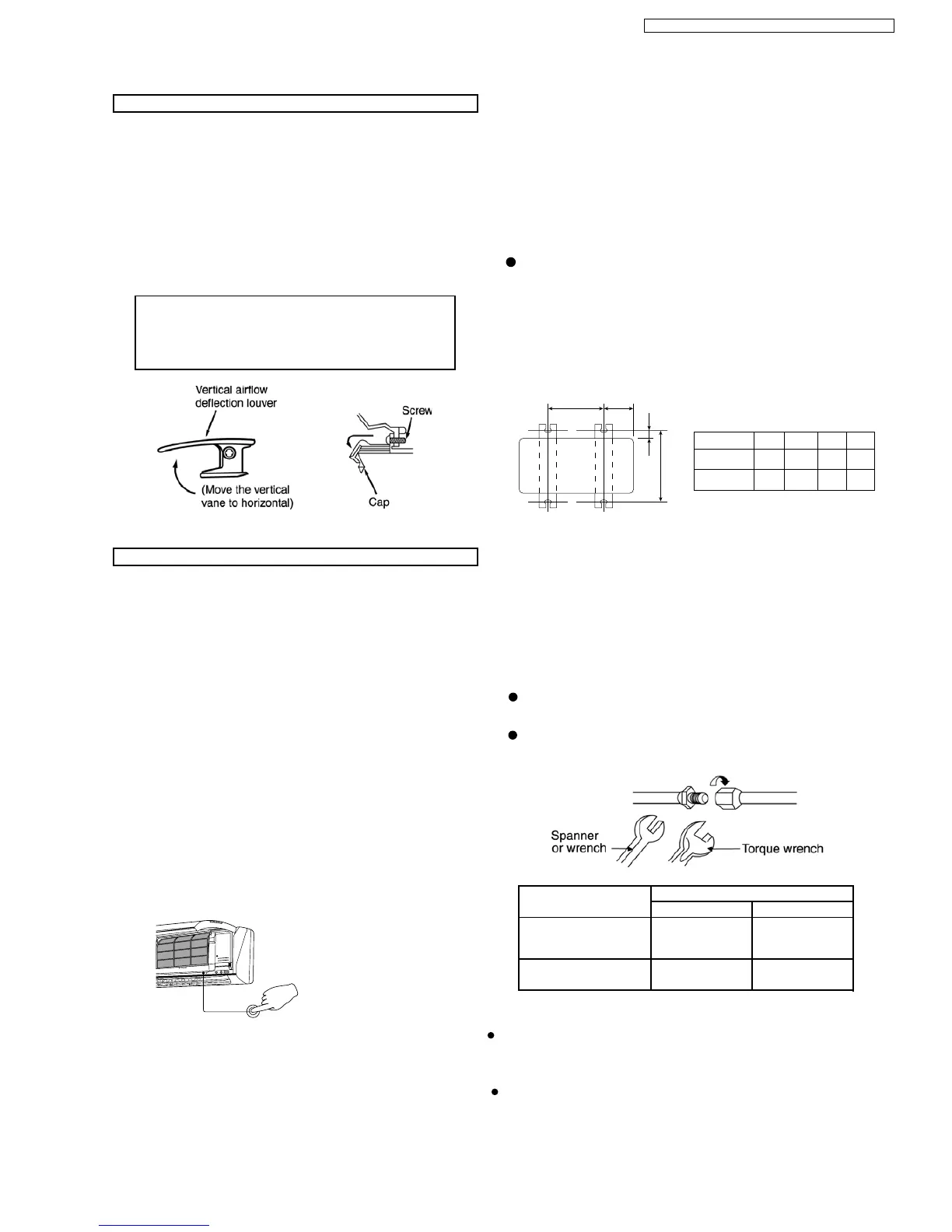 Vertical airflow deflection louver

(Move the vertical vane to horizontal)

Screw

Cap

Spanner or wrench

Torque wrench