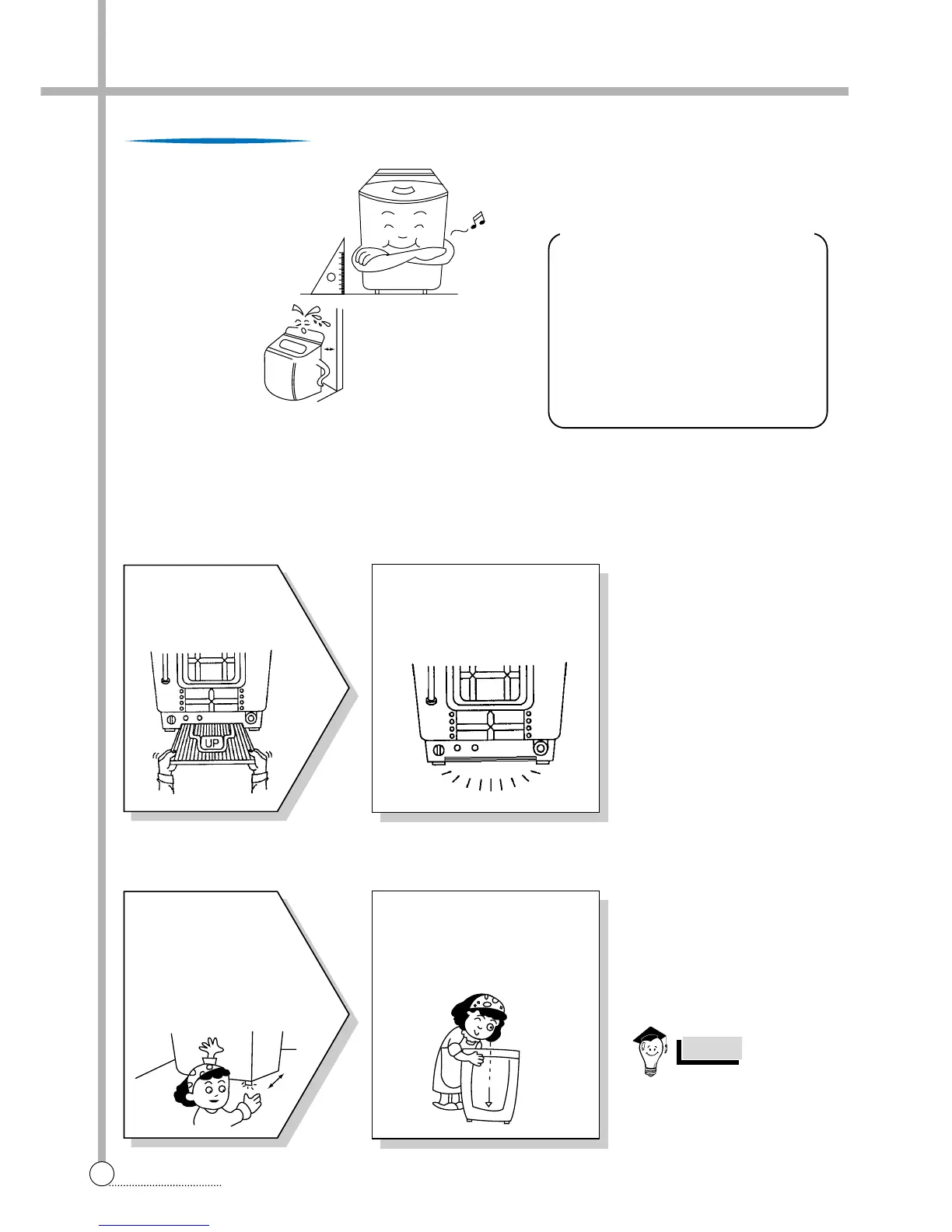 UP